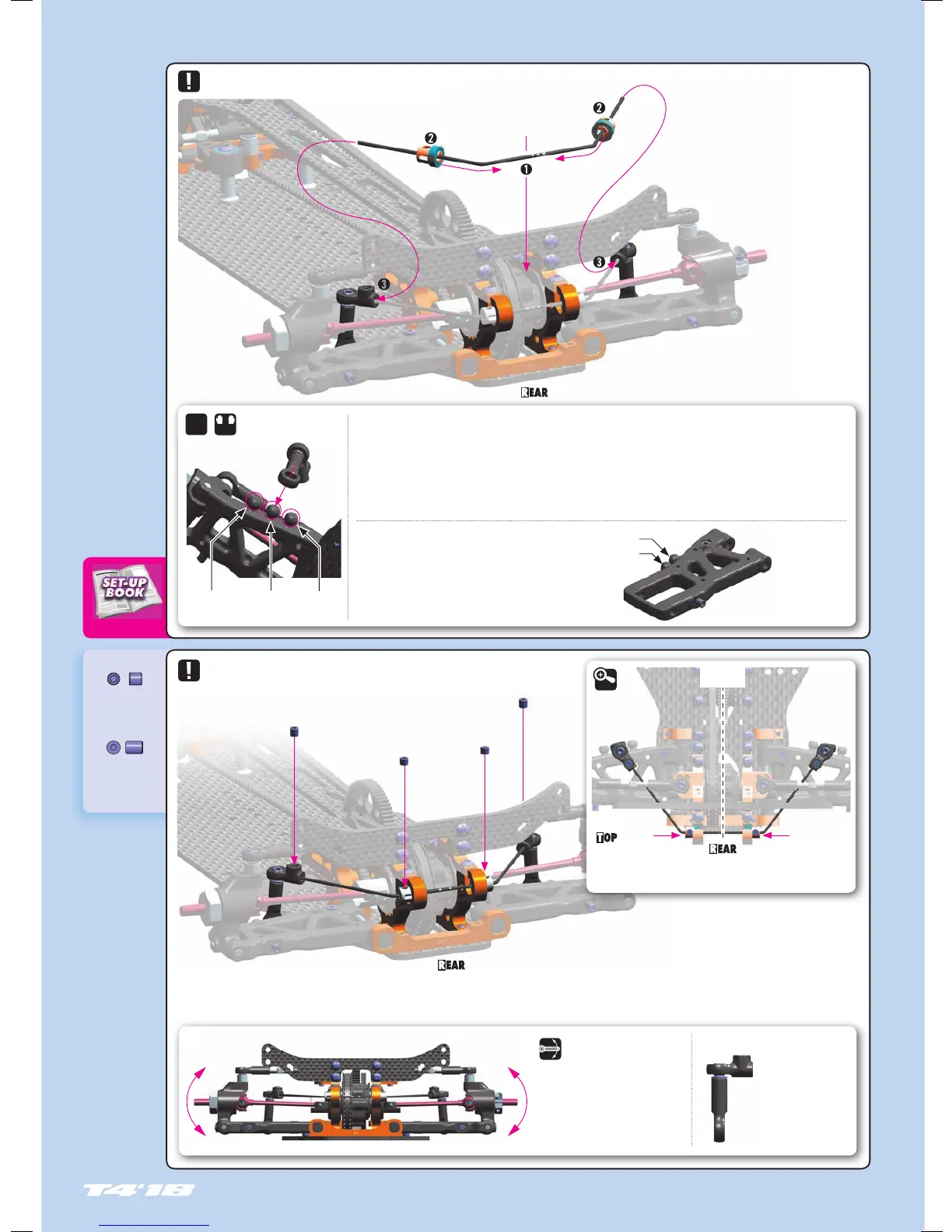 ❷

❷

❶

❸

❸

REAR

SET-UP BOOK

TOP

REAR

REAR

T4'18