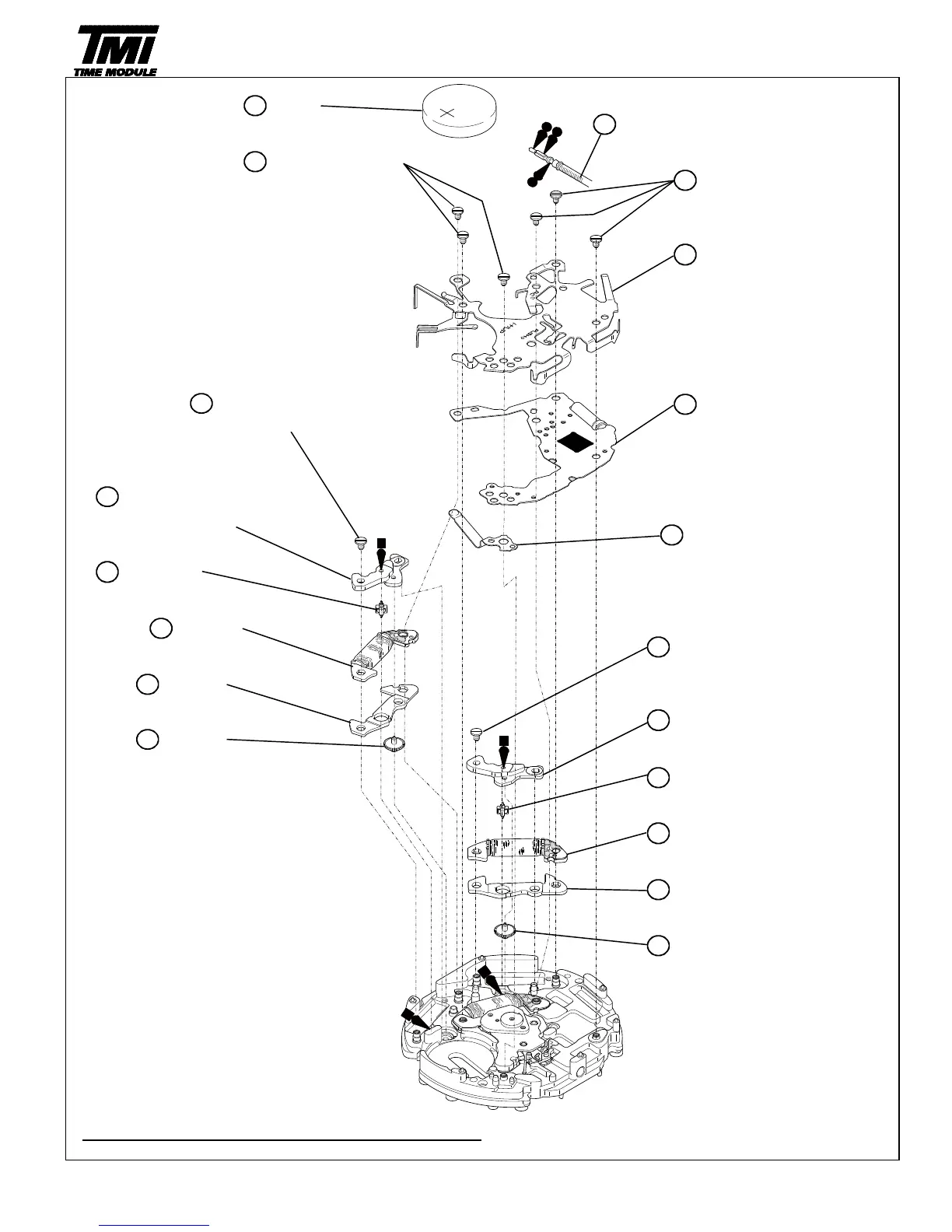 TMI
TIME MODULE