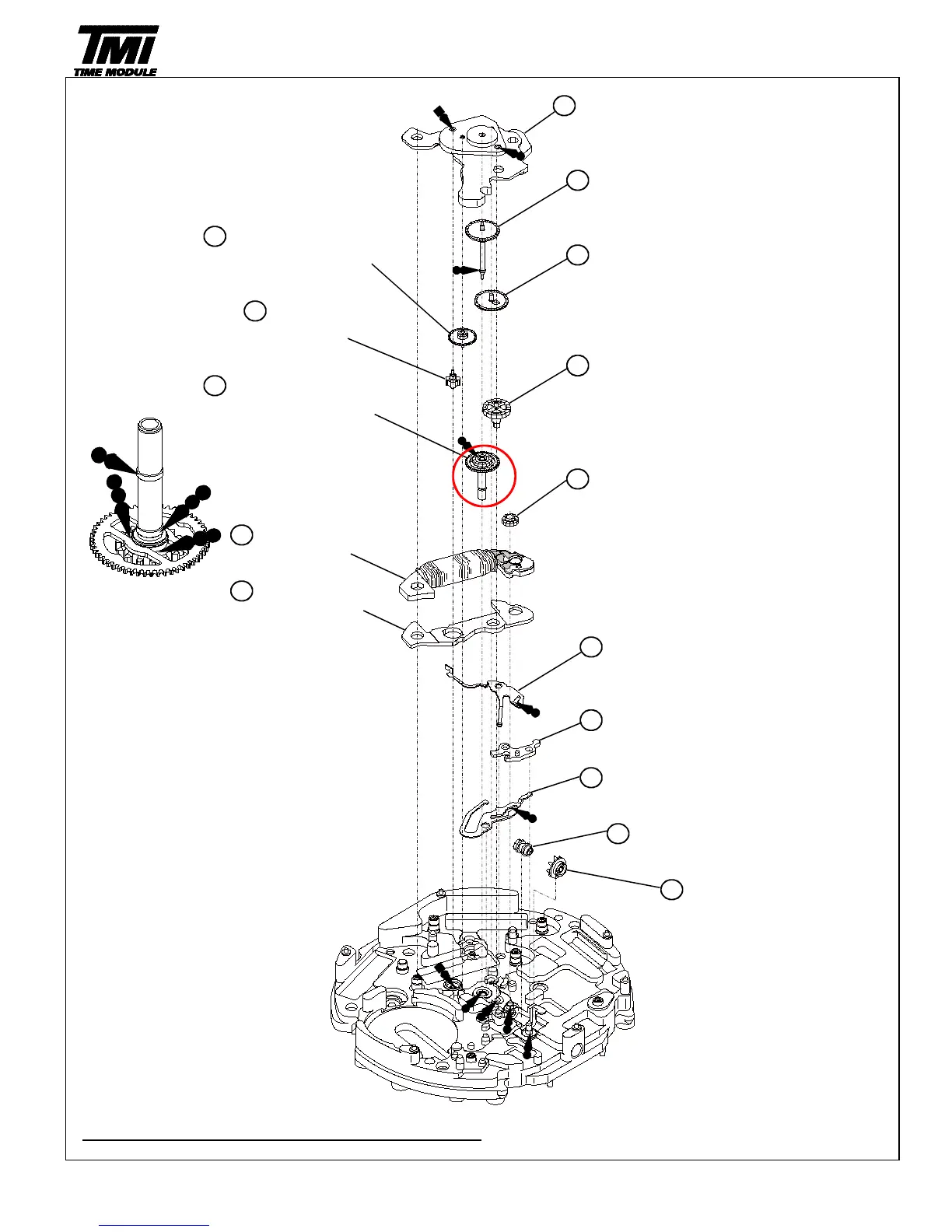 TMI
TIME MODULE