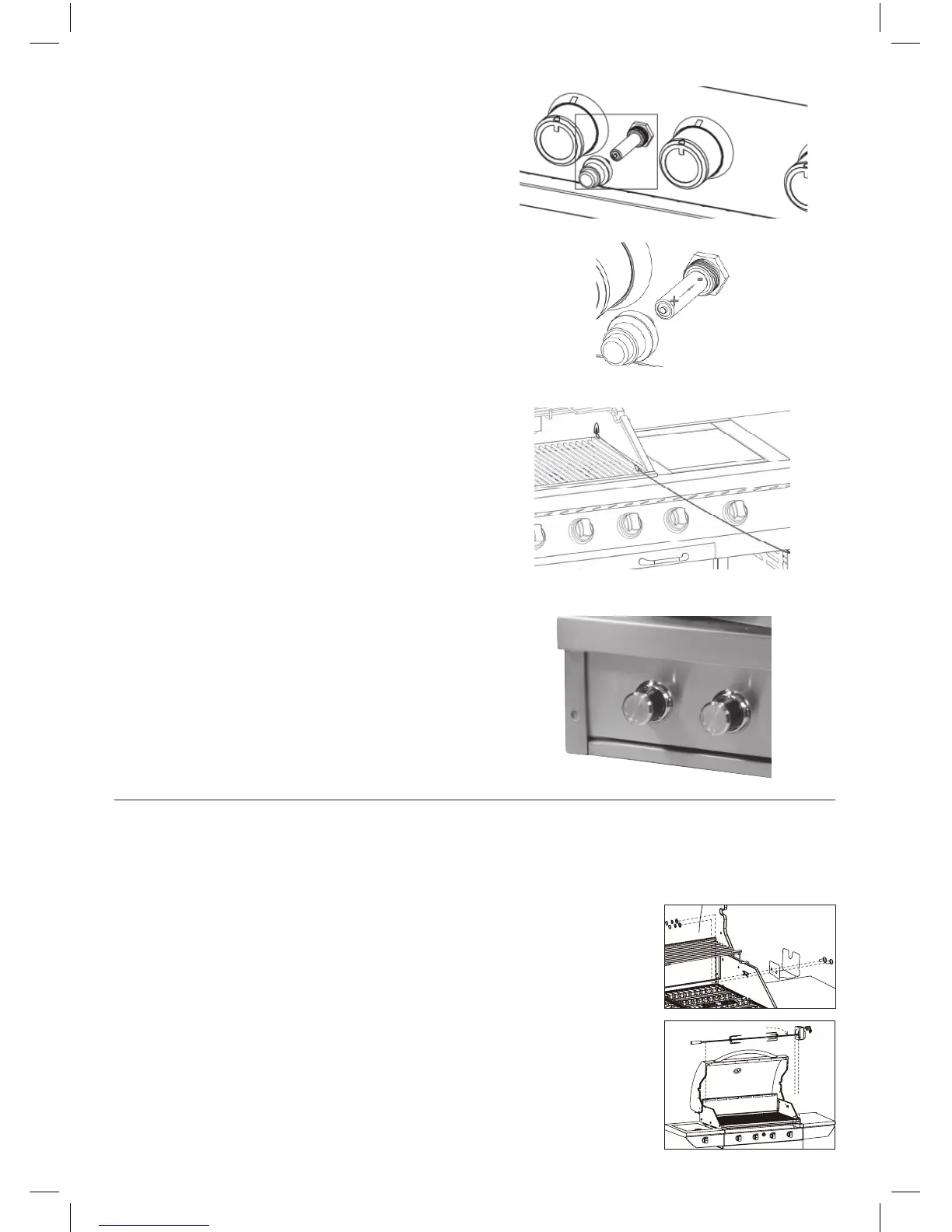 +
-