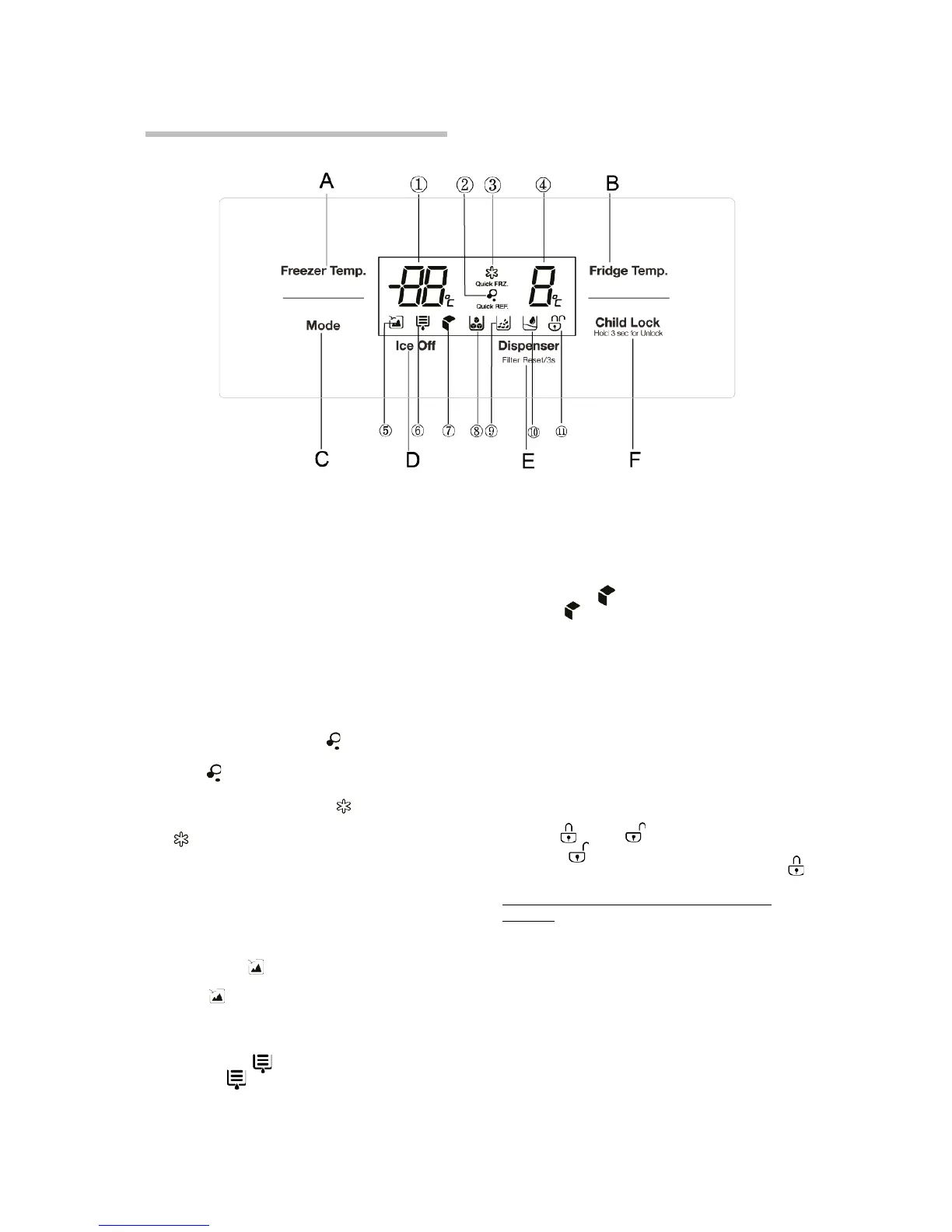 A ① ② ③ ④ B

Freezer Temp.

-88°C

Quick FRZ.

Quick REF.

8°C

Fridge Temp.

Mode

Ice Off

Dispenser

Filter Reset/3s

Child Lock

Hold 3 sec for Unlock

⑤ ⑥ ⑦ ⑧ ⑨ ⑩ ⑪

C D E F