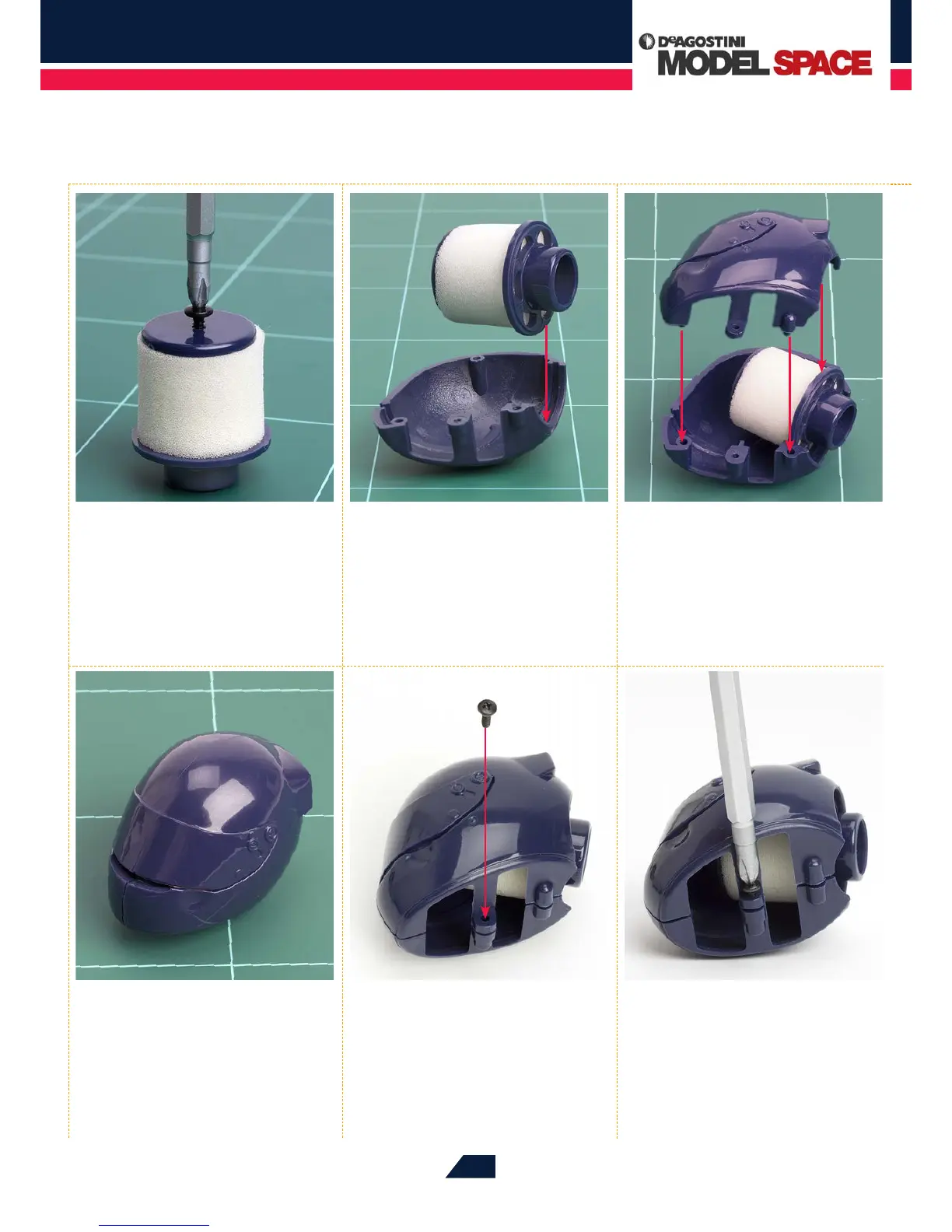 DeAGOSTINI
MODEL SPACE