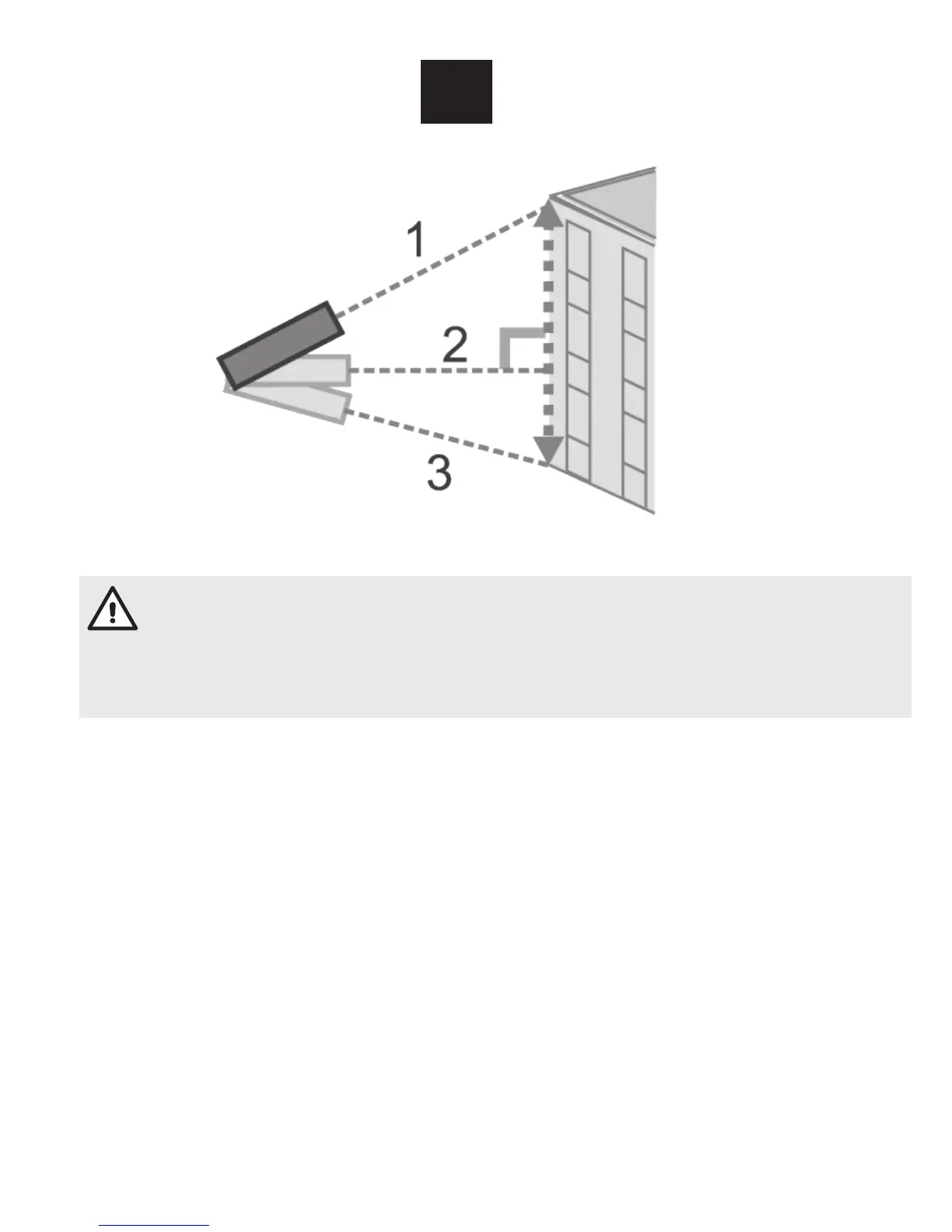 1

2

3