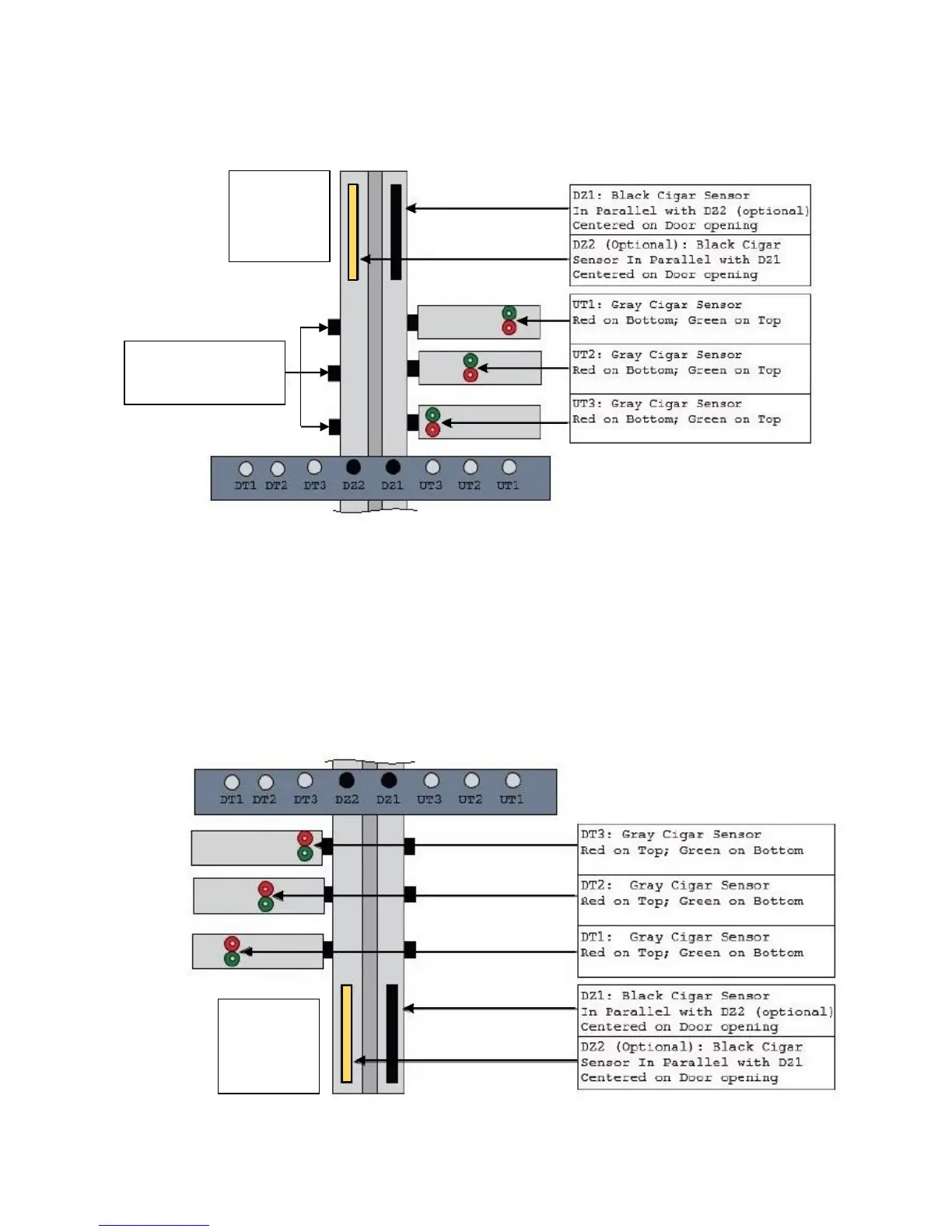 DZ1: Black Cigar Sensor In Parallel with DZ2 (optional) Centered on Door opening

DZ2 (Optional): Black Cigar Sensor In Parallel with DZ1 Centered on Door opening

UT1: Gray Cigar Sensor Red on Bottom; Green on Top

UT2: Gray Cigar Sensor Red on Bottom; Green on Top

UT3: Gray Cigar Sensor Red on Bottom; Green on Top

DT1 DT2 DT3 DZ2 DZ1 UT3 UT2 UT1

DT1 DT2 DT3 DZ2 DZ1 UT3 UT2 UT1

DT3: Gray Cigar Sensor Red on Top; Green on Bottom

DT2: Gray Cigar Sensor Red on Top; Green on Bottom

DT1: Gray Cigar Sensor Red on Top; Green on Bottom

DZ1: Black Cigar Sensor In Parallel with DZ2 (optional) Centered on Door opening

DZ2 (Optional): Black Cigar Sensor In Parallel with DZ1 Centered on Door opening