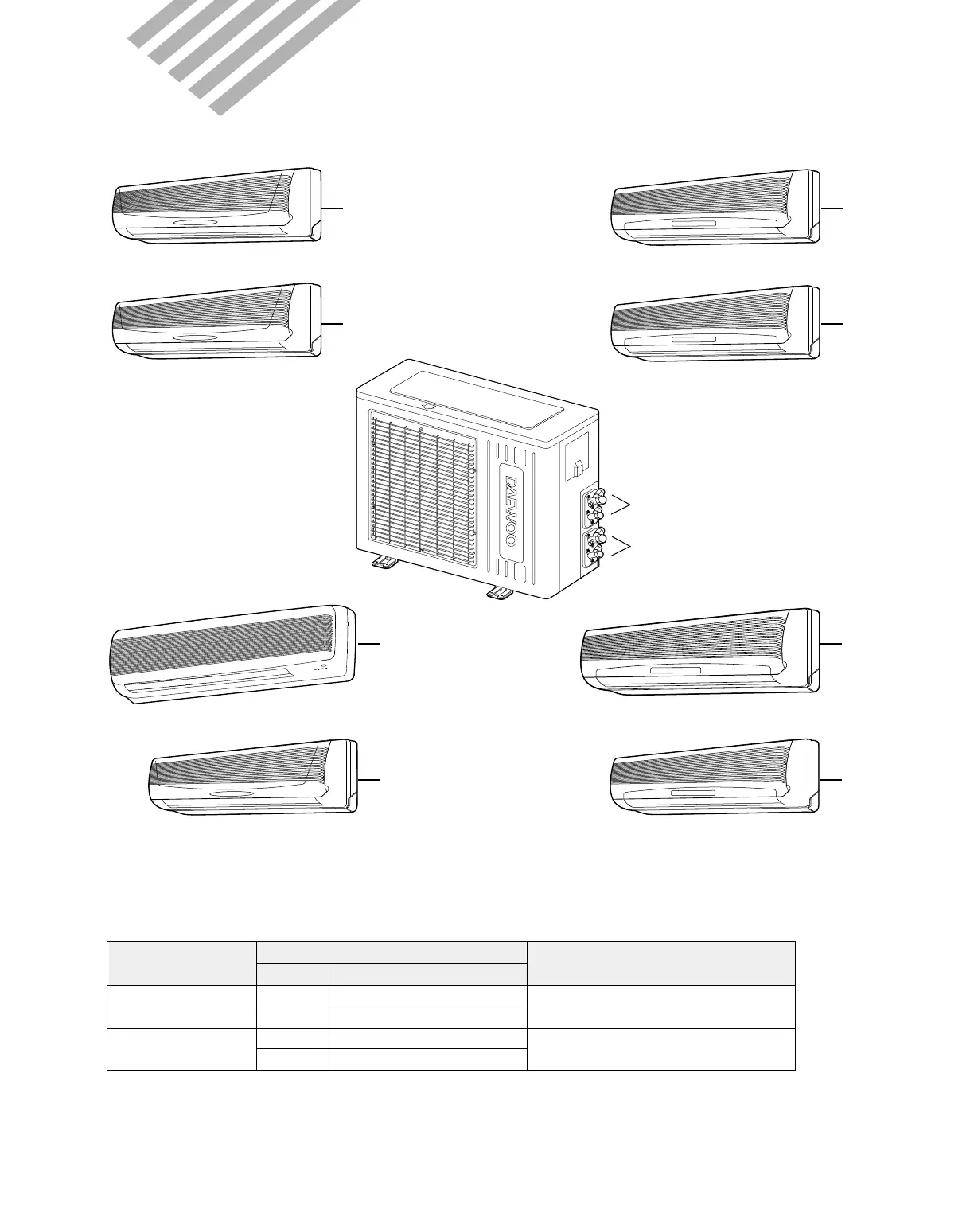 DAEWOO