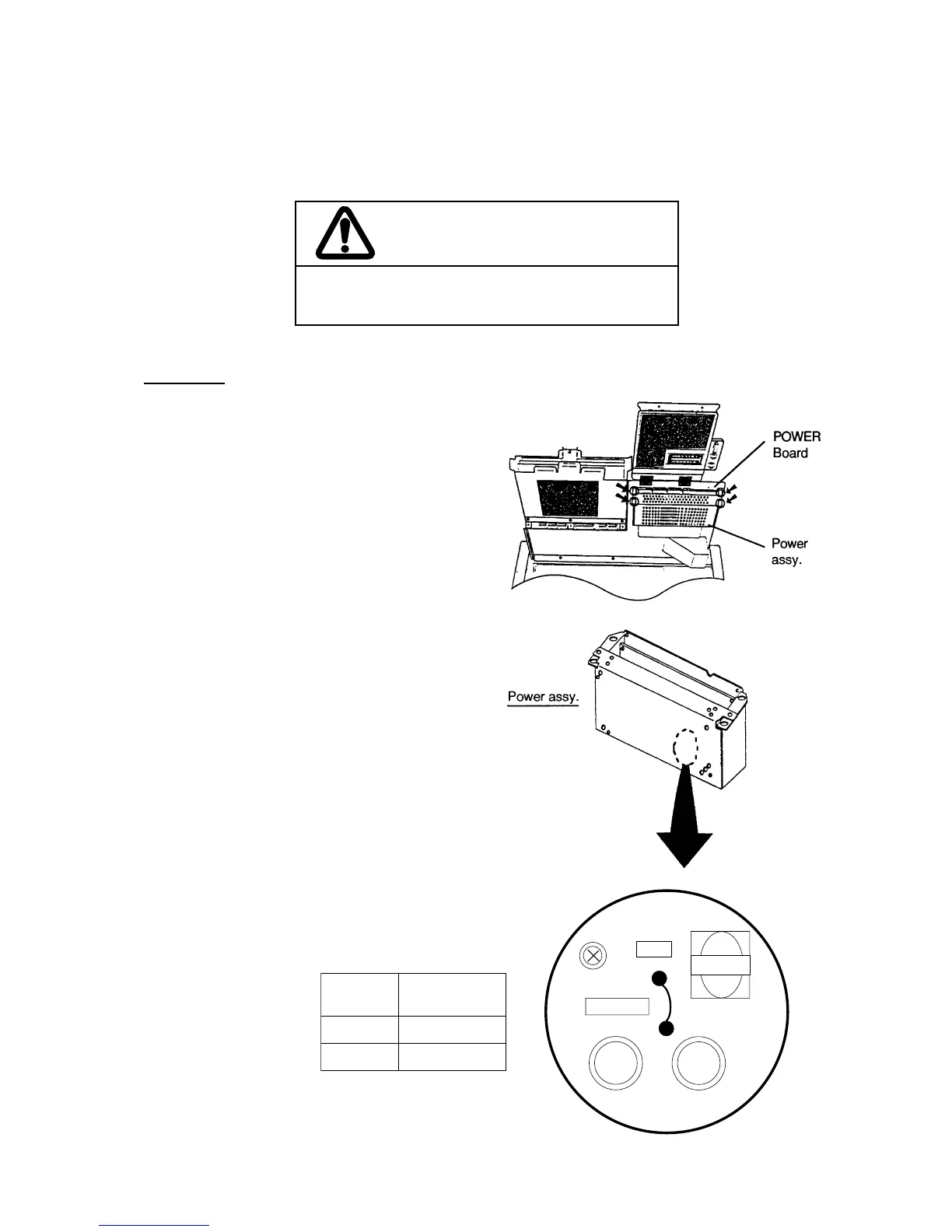 POWER Board

Power assy.

Power assy.