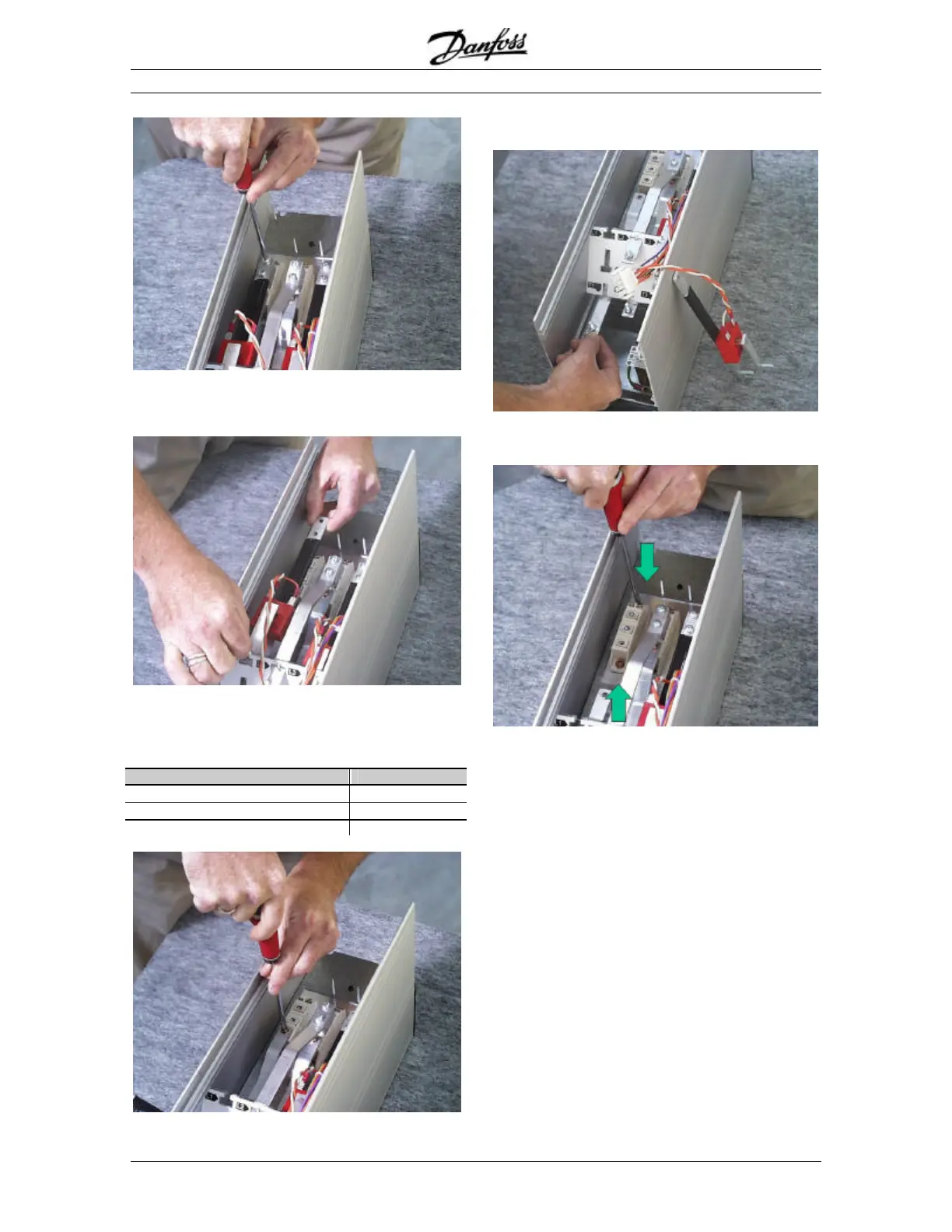 Danfoss