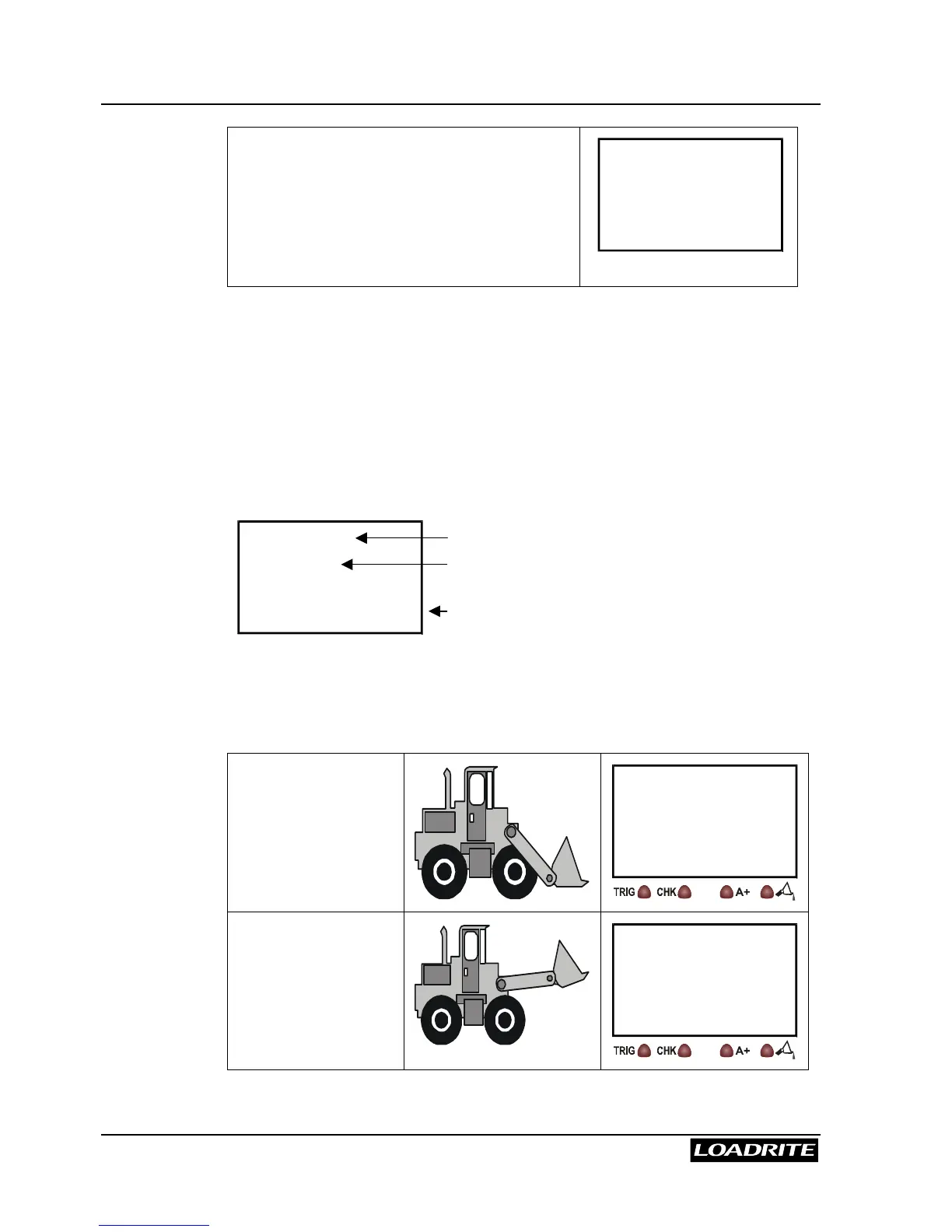 TRIG CHK A+

TRIG CHK A+

LOADRITE