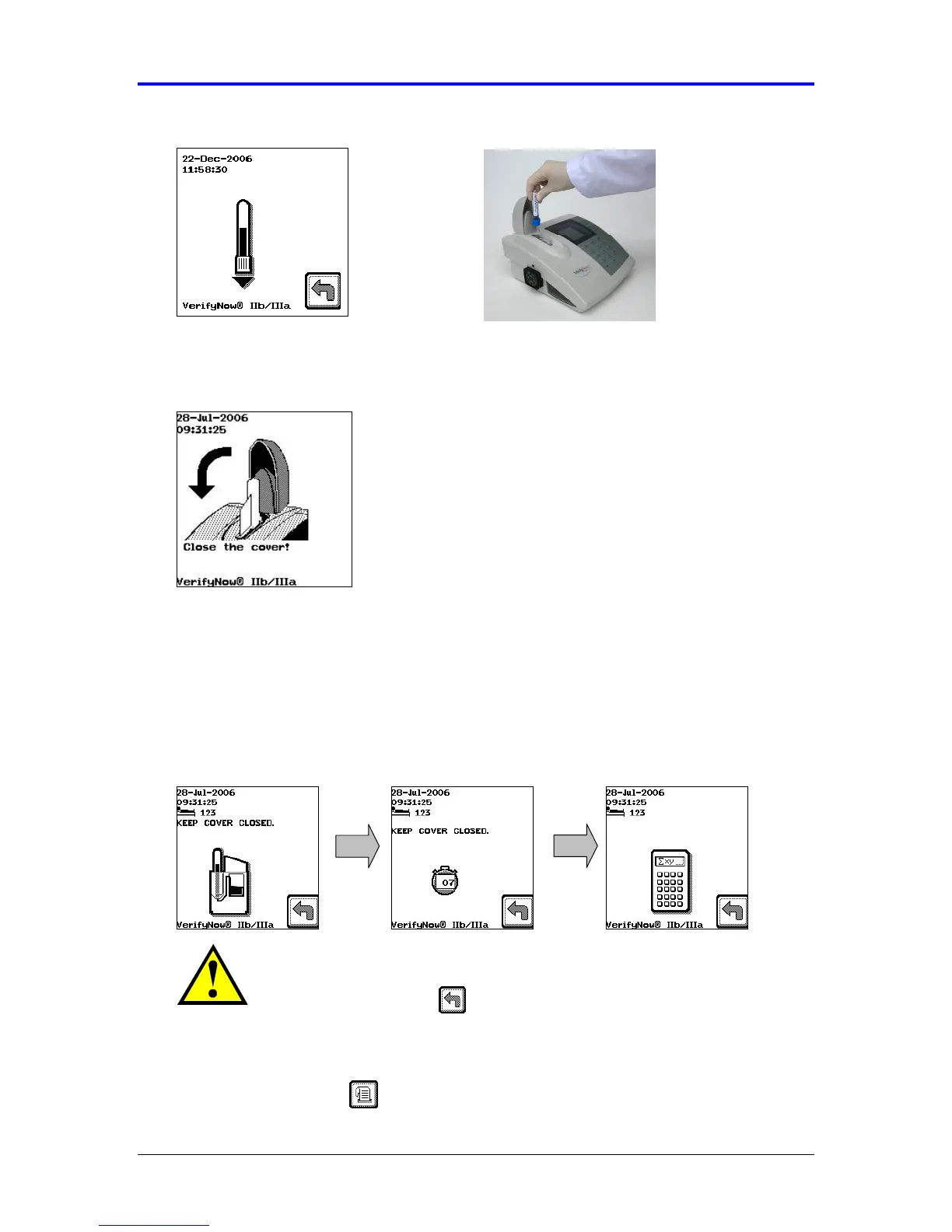 22-Dec-2006
11:58:30

VerifyNow® IIb/IIIa

28-Jul-2006
09:31:25

Close the cover!

VerifyNow® IIb/IIIa

28-Jul-2006
09:31:25
123
KEEP COVER CLOSED.

VerifyNow® IIb/IIIa

28-Jul-2006
09:31:25
123
KEEP COVER CLOSED.

07

VerifyNow® IIb/IIIa

28-Jul-2006
09:31:25
123

Σxy

VerifyNow® IIb/IIIa