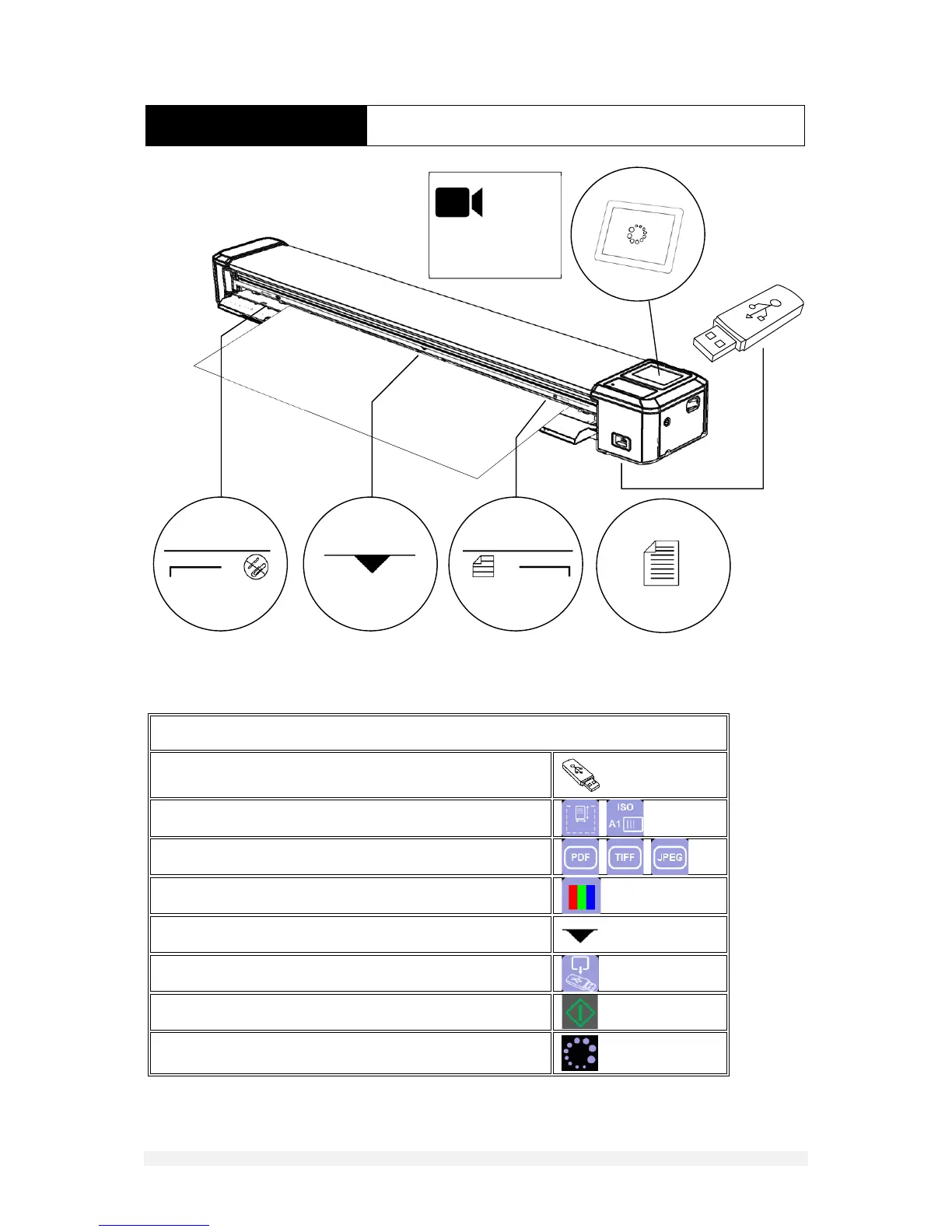 ISO
A1

PDF TIFF JPEG