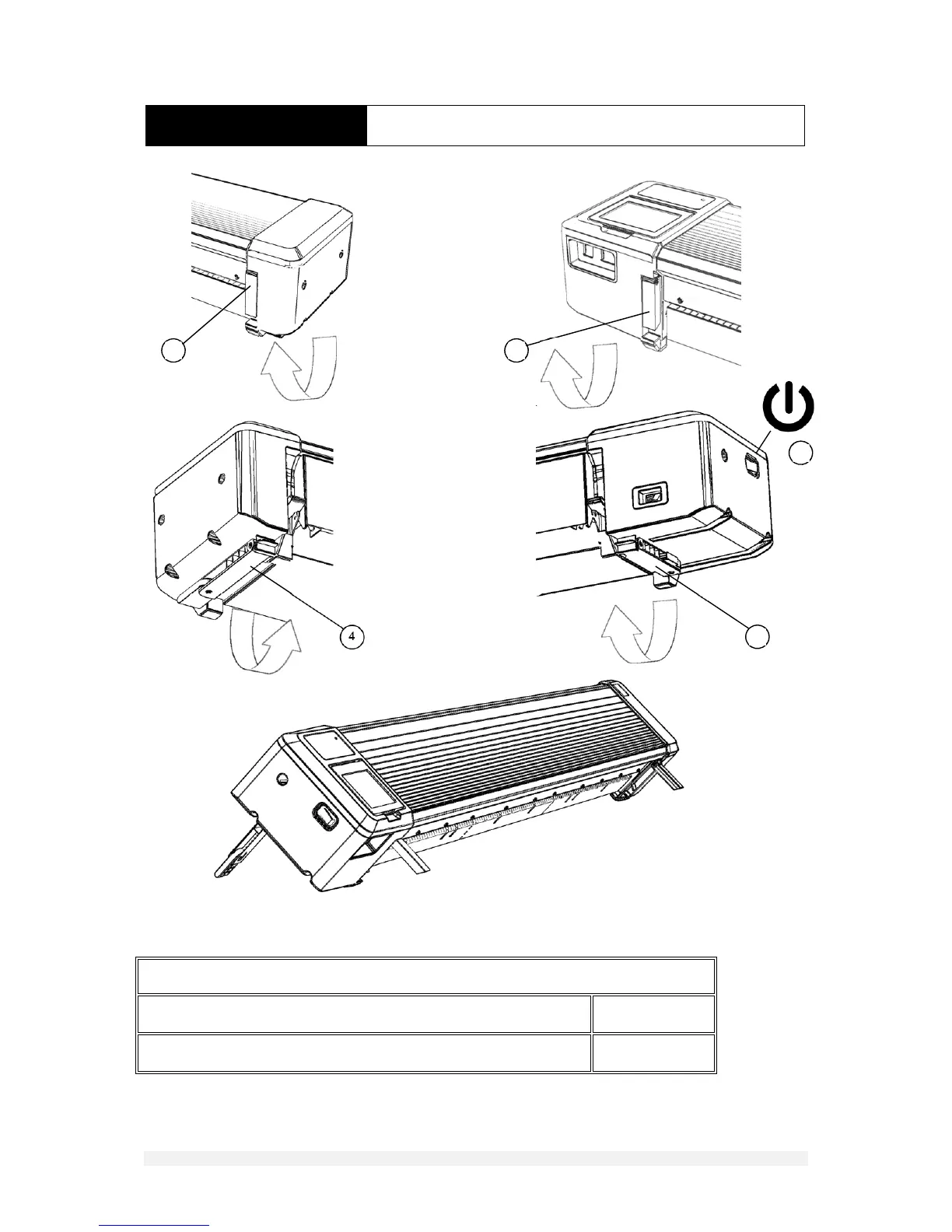 4