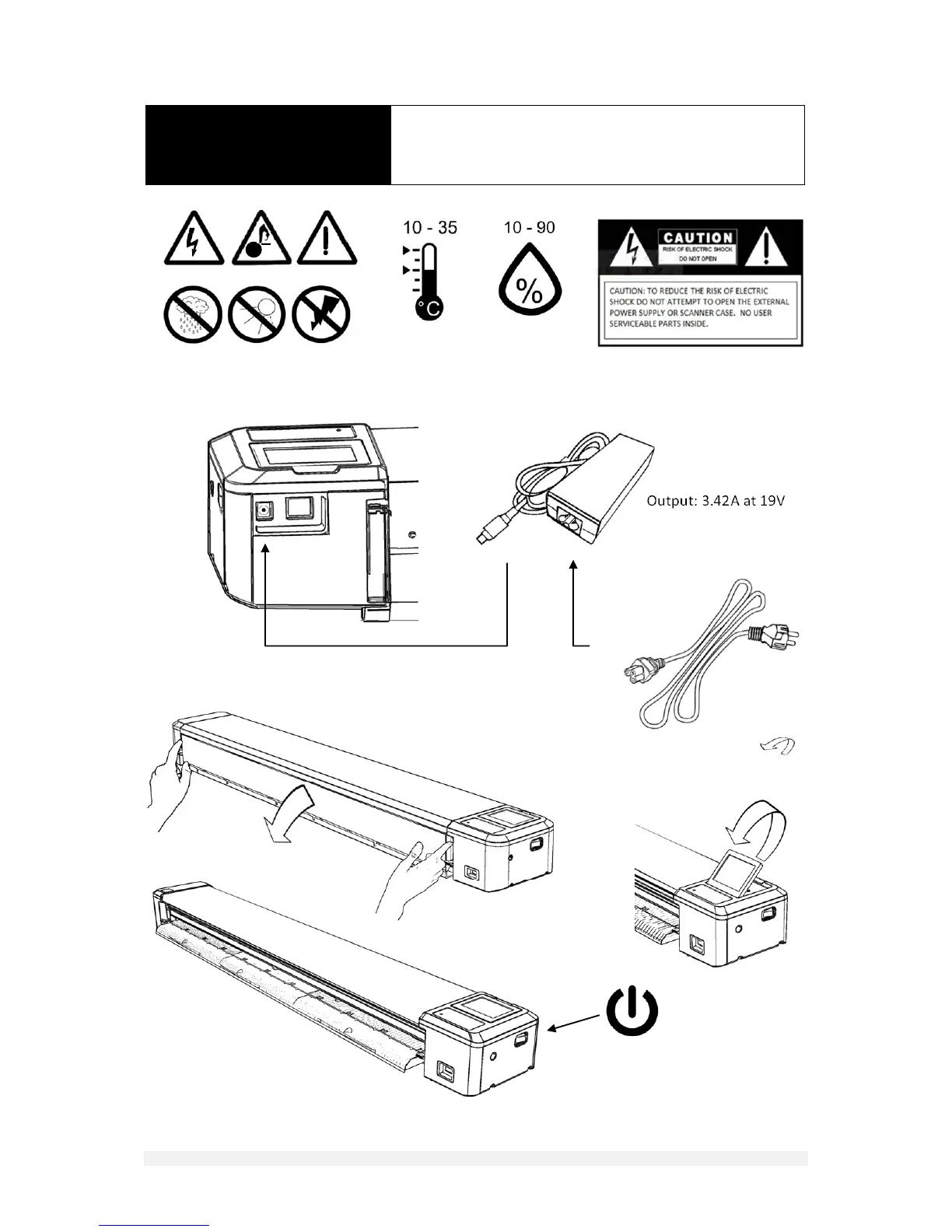 10 - 35

°C

10 - 90

%

CAUTION
RISK OF ELECTRIC SHOCK
DO NOT OPEN

CAUTION: TO REDUCE THE RISK OF ELECTRIC SHOCK DO NOT ATTEMPT TO OPEN THE EXTERNAL POWER SUPPLY OR SCANNER CASE. NO USER SERVICEABLE PARTS INSIDE.

Output: 3.42A at 19V