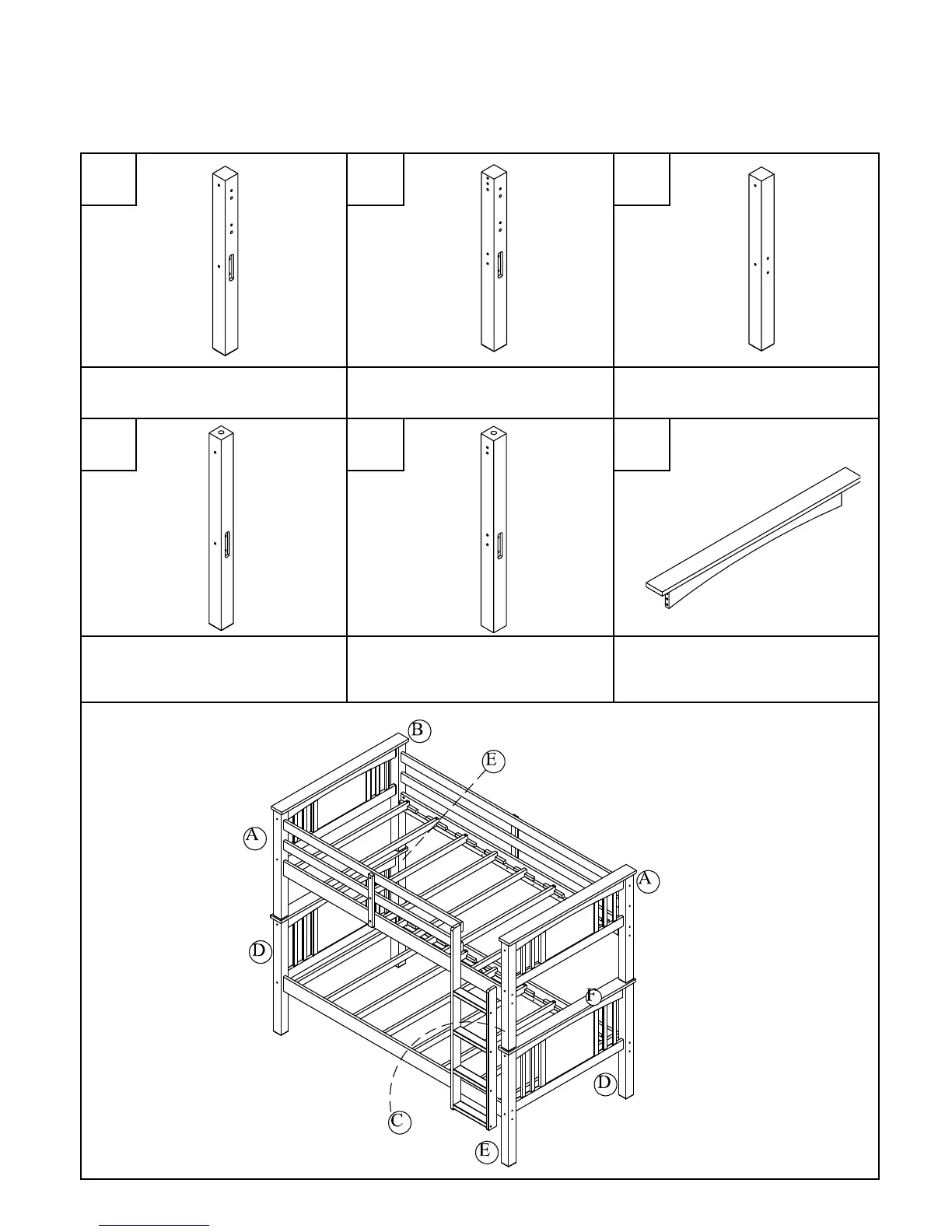 B

E

A

A

D

F

D

C

E