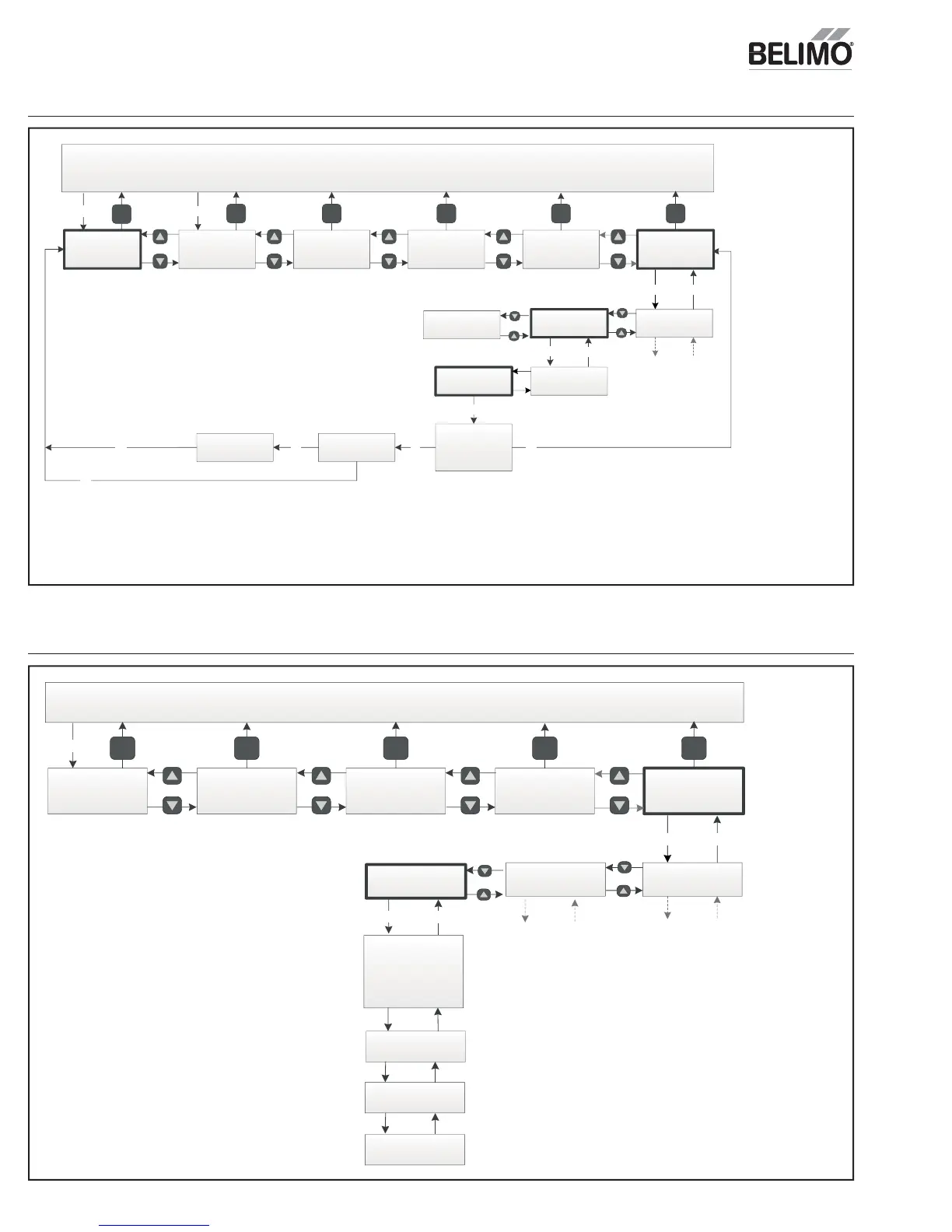 BELIMO®