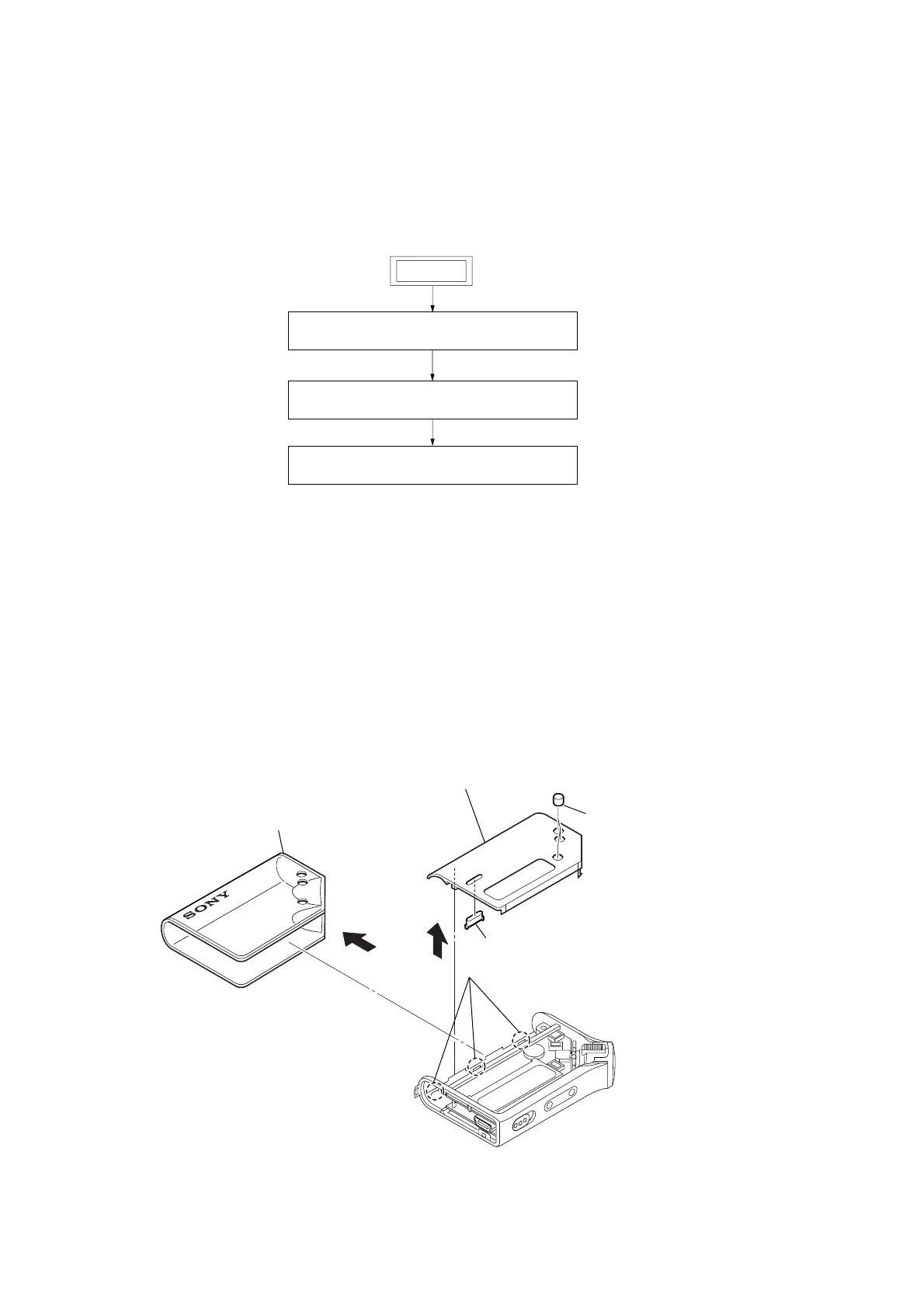 SONY