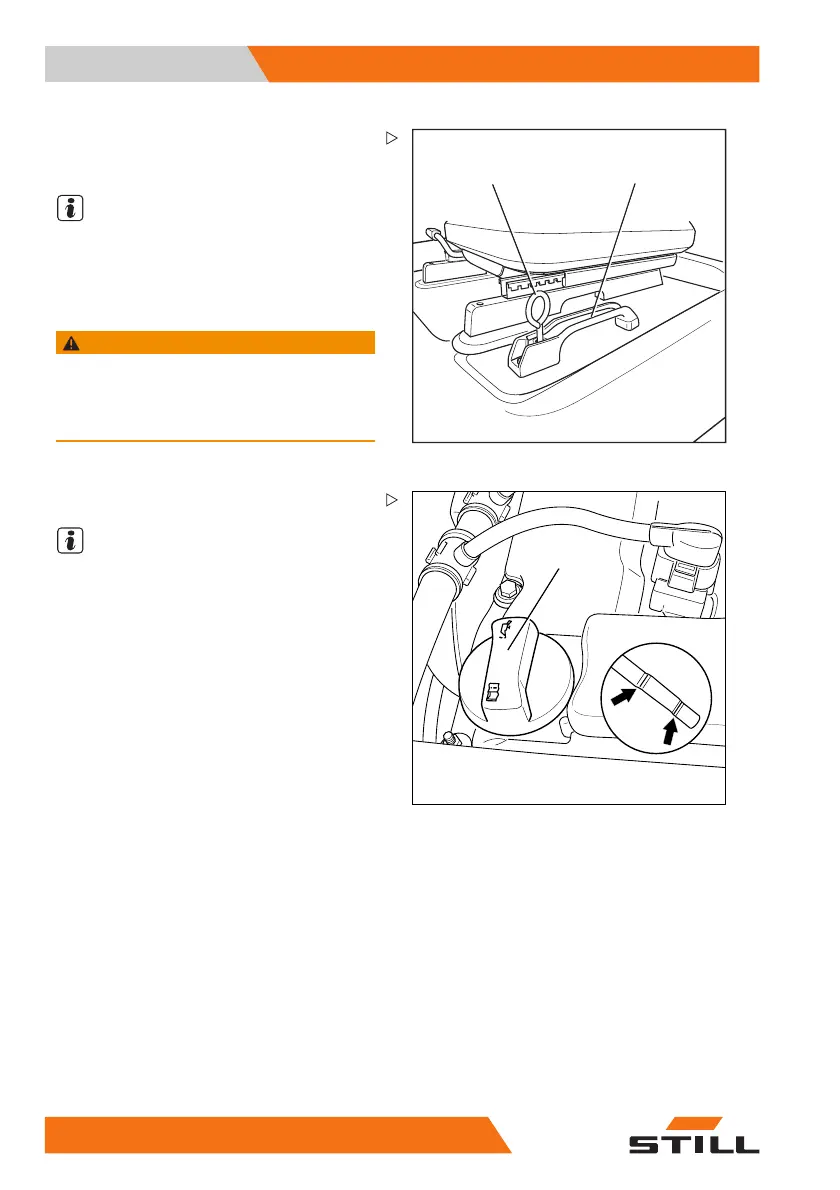 STILL