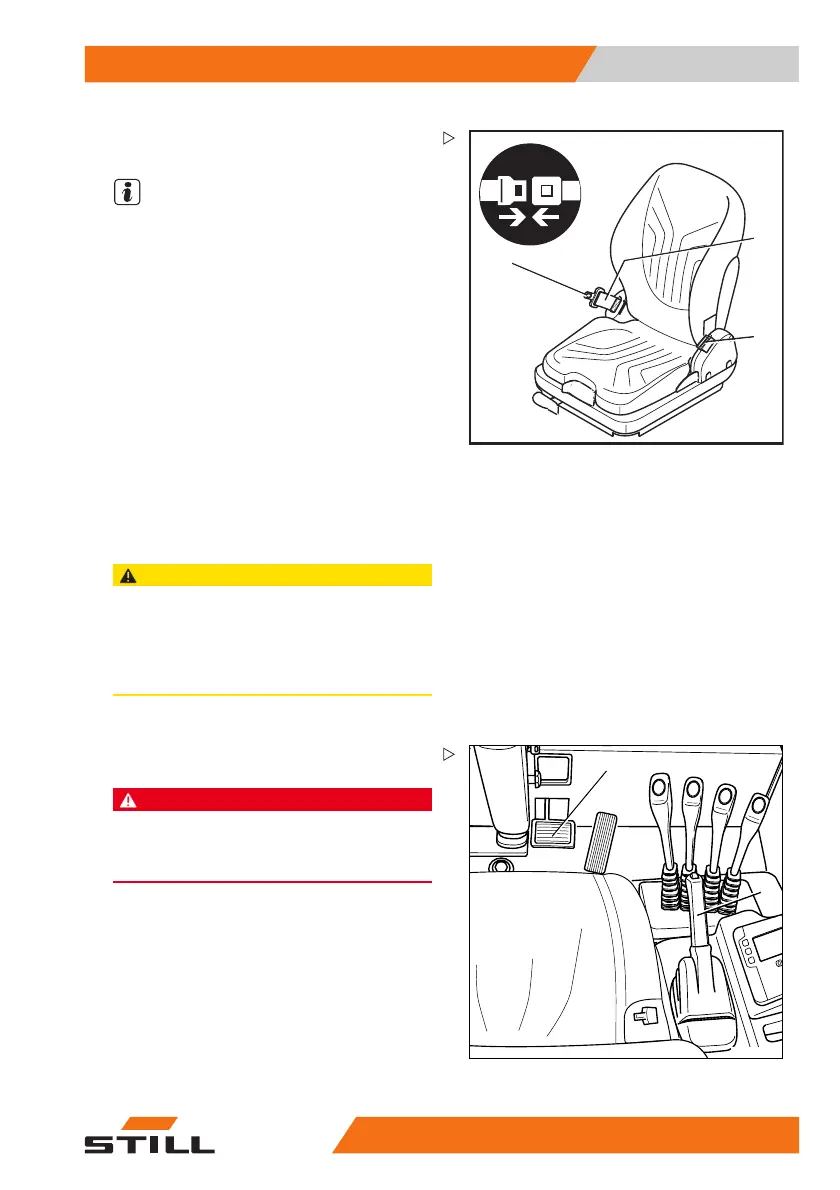 STILL