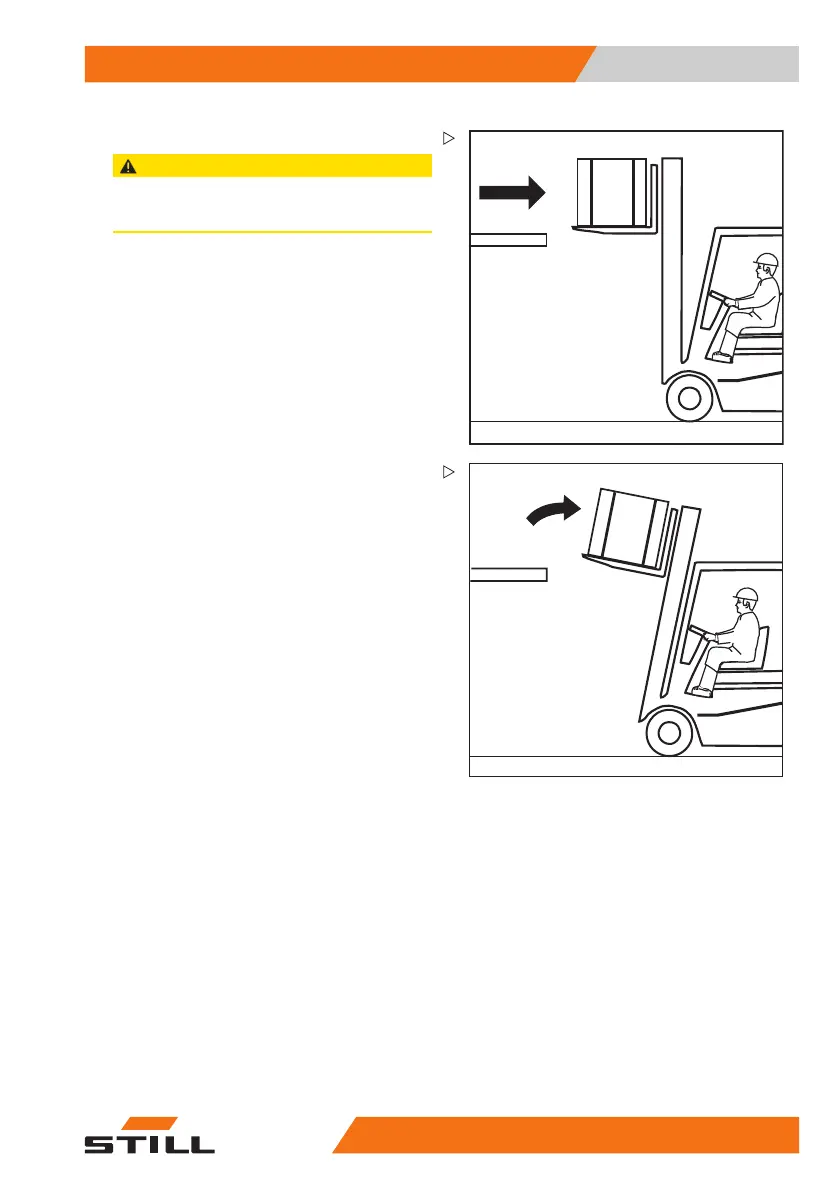 STILL