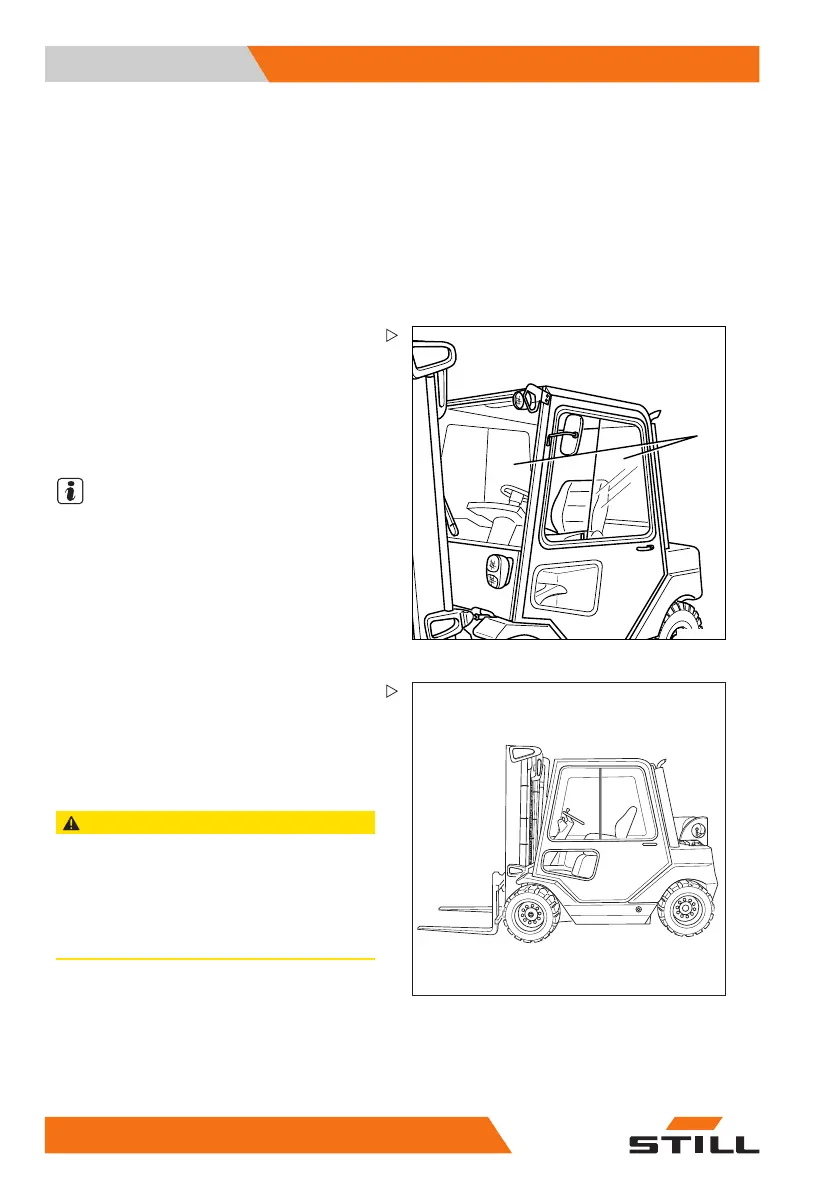 STILL