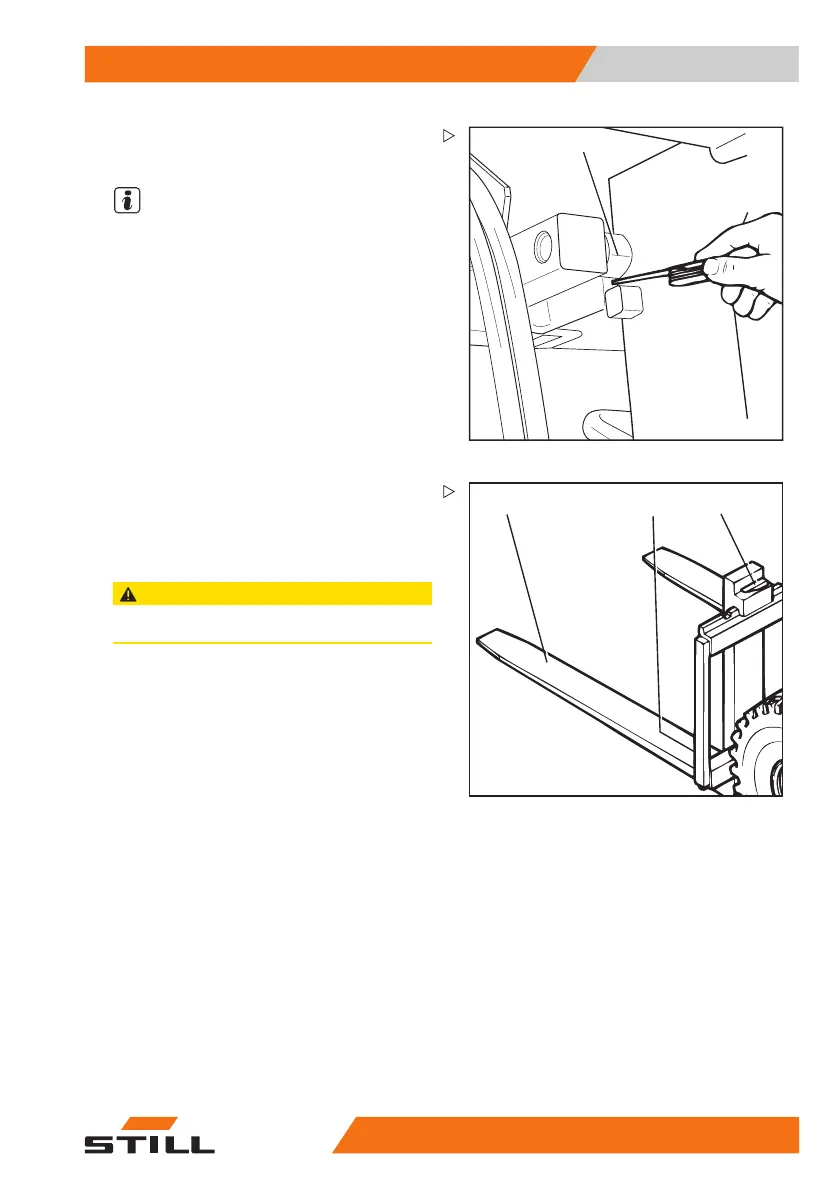 STILL