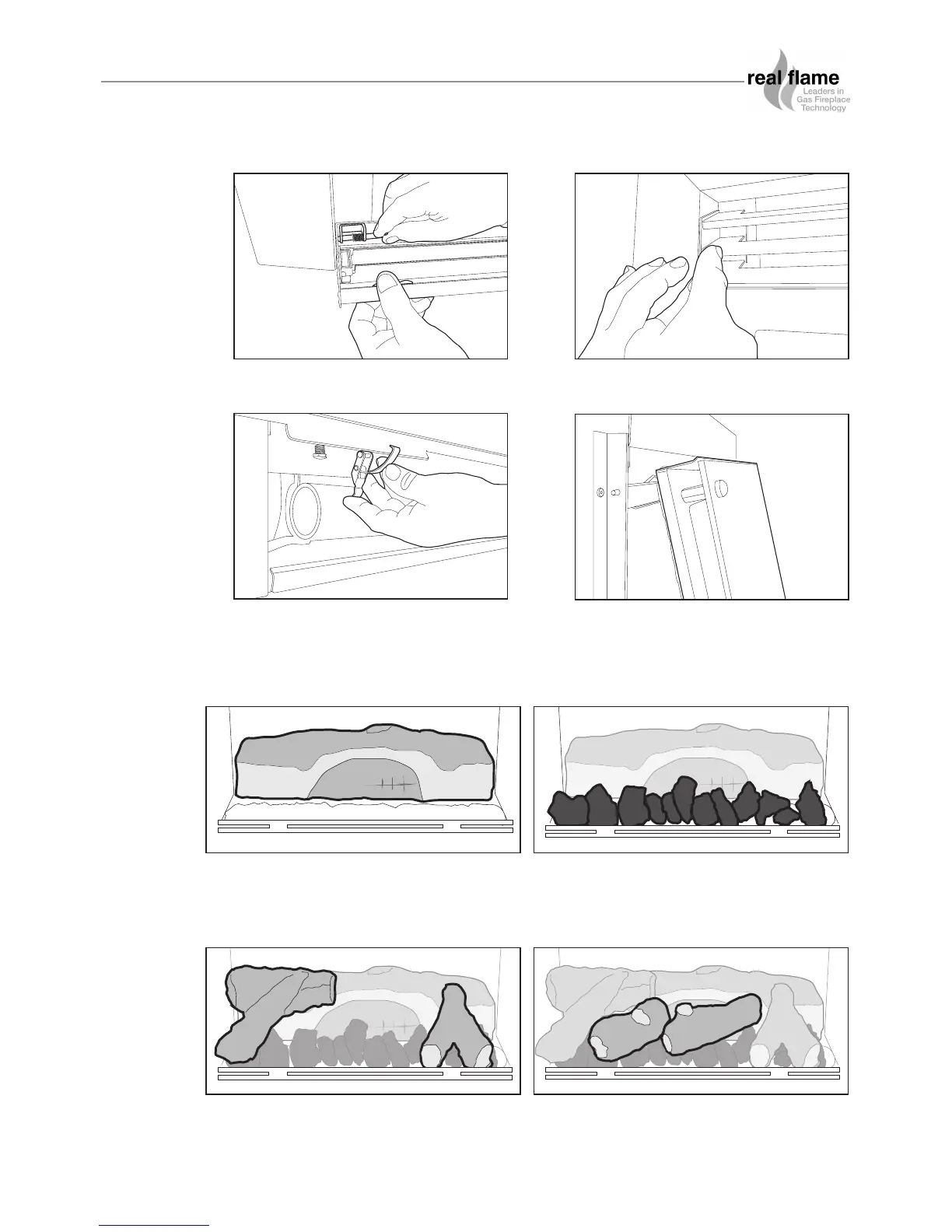 real flame
Leaders in Gas Fireplace Technology