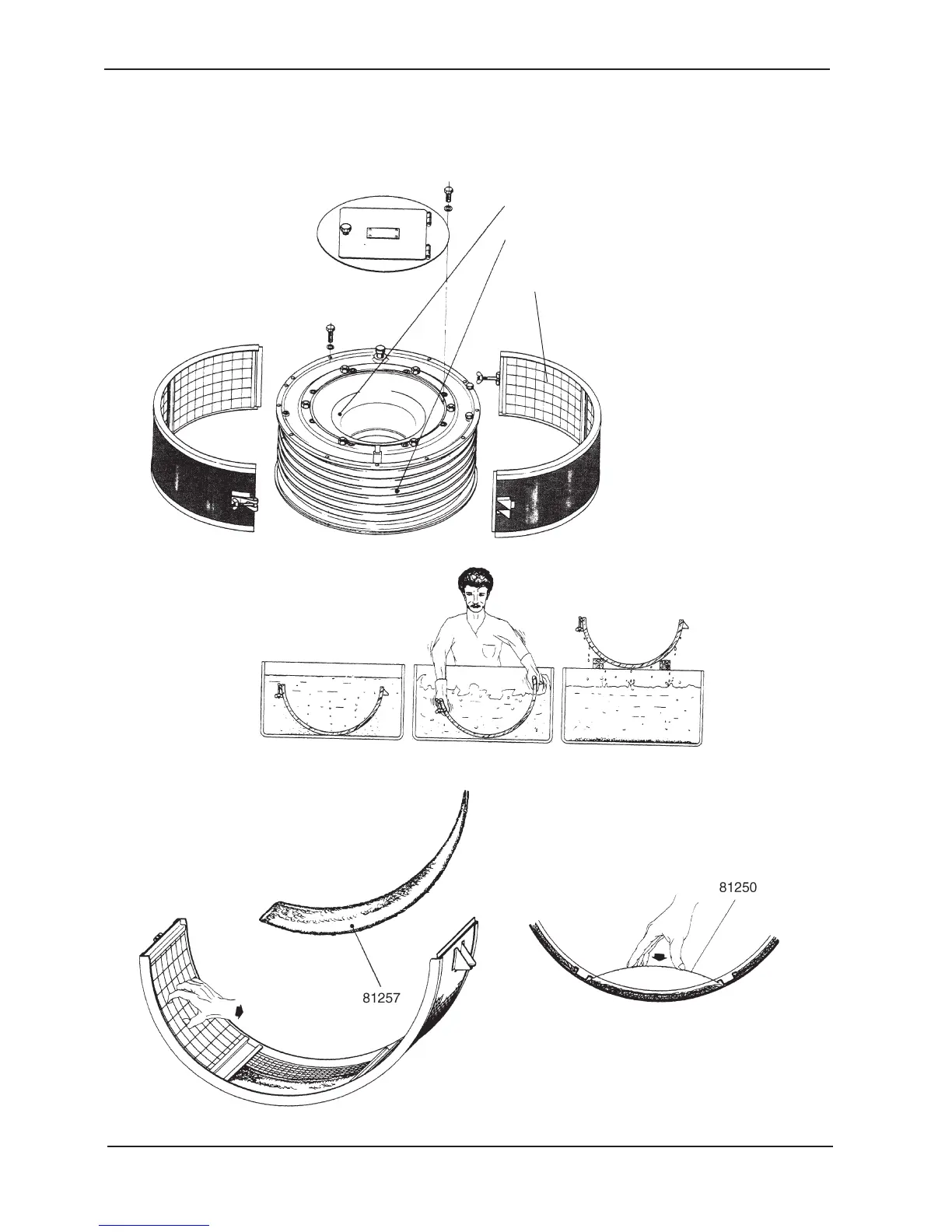 81250

81257