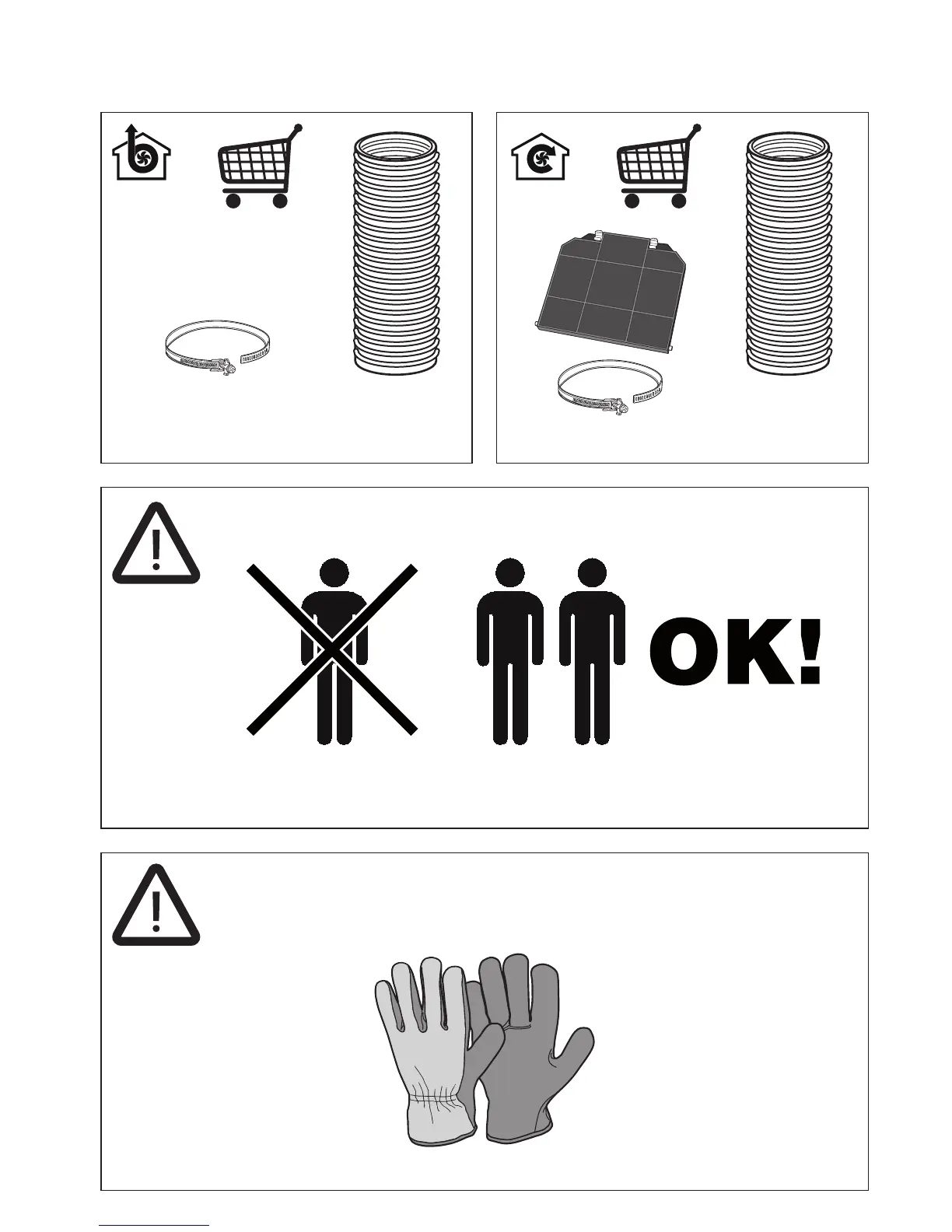 OK!