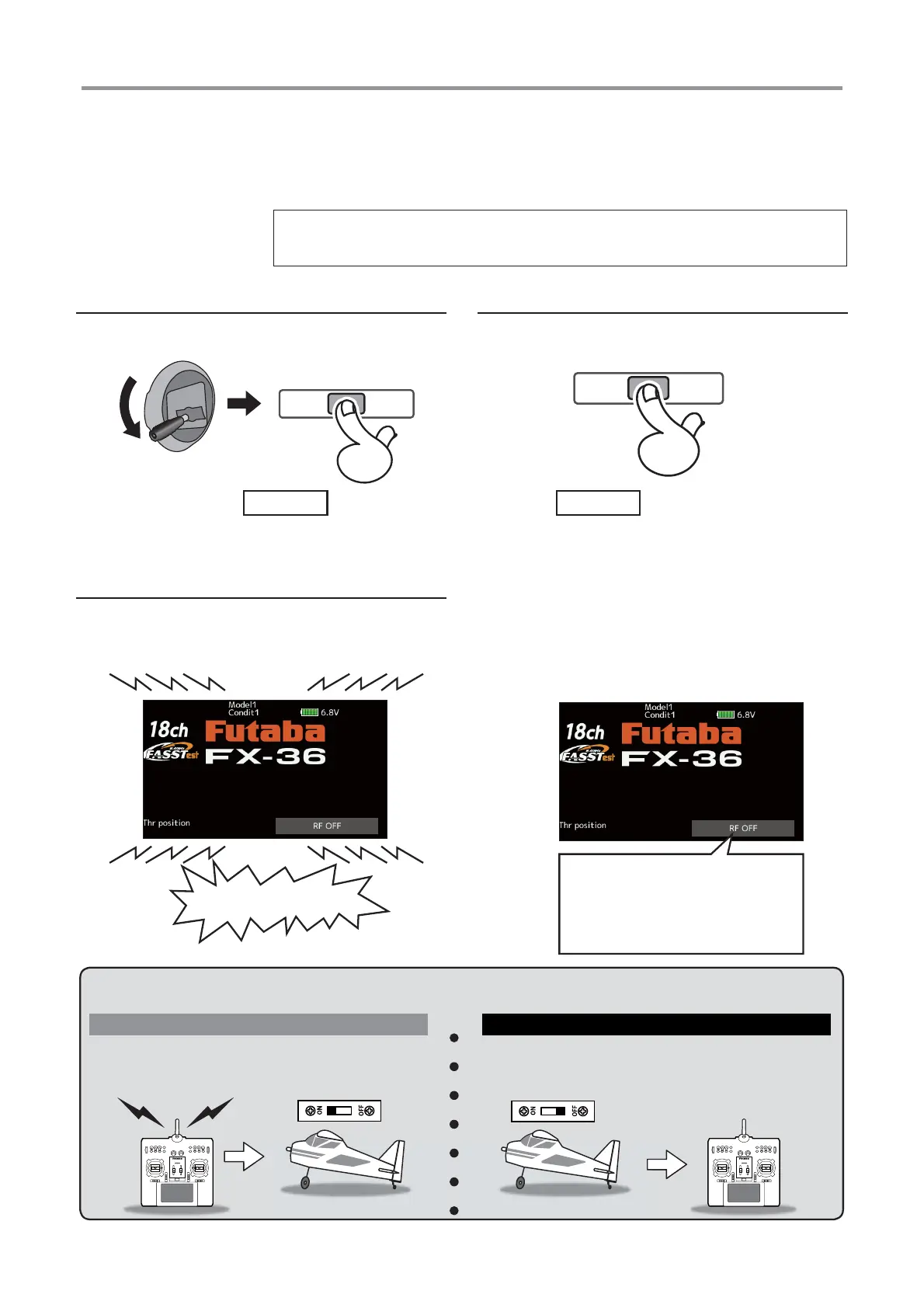 Model1
Condit1
6.8V
18ch
Futaba
FASSTest
FX-36
Thr position
RF OFF

Model1
Condit1
6.8V
18ch
Futaba
FASSTest
FX-36
Thr position
RF OFF

ON OFF

ON OFF