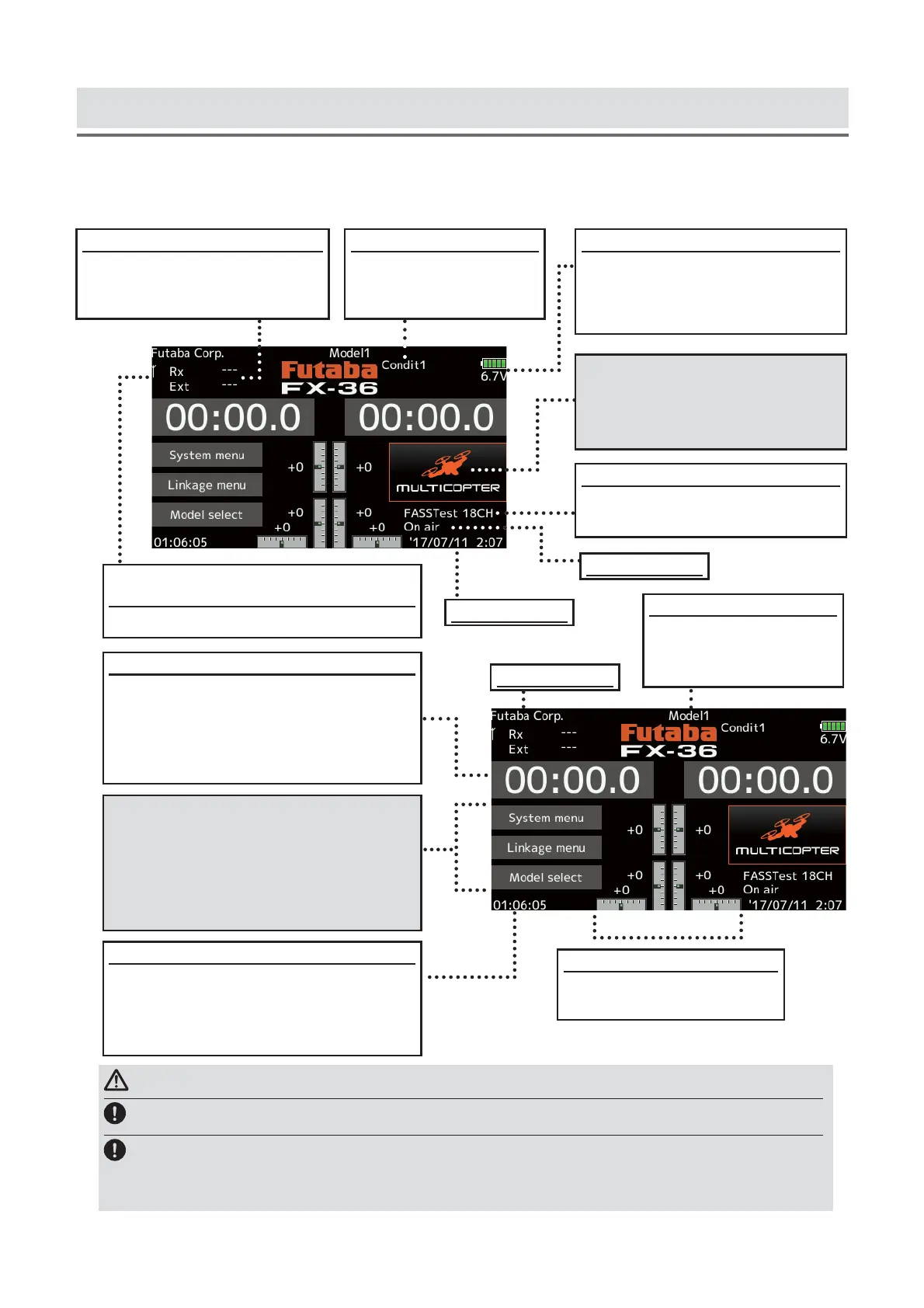 Futaba Corp.
Model1
Rx ---
Ext ---
Futaba
FX-36
Condit1
6.7V
00:00.0
00:00.0
System menu
Linkage menu
Model select
+0
+0
+0
+0
+0
+0
MULTICOPTER
FASSTest 18CH
On air
01:06:05
'17/07/11 2:07

Futaba Corp.
Model1
Rx ---
Ext ---
Futaba
FX-36
Condit1
6.7V
00:00.0
00:00.0
System menu
Linkage menu
Model select
+0
+0
+0
+0
+0
+0
MULTICOPTER
FASSTest 18CH
On air
01:06:05
'17/07/11 2:07