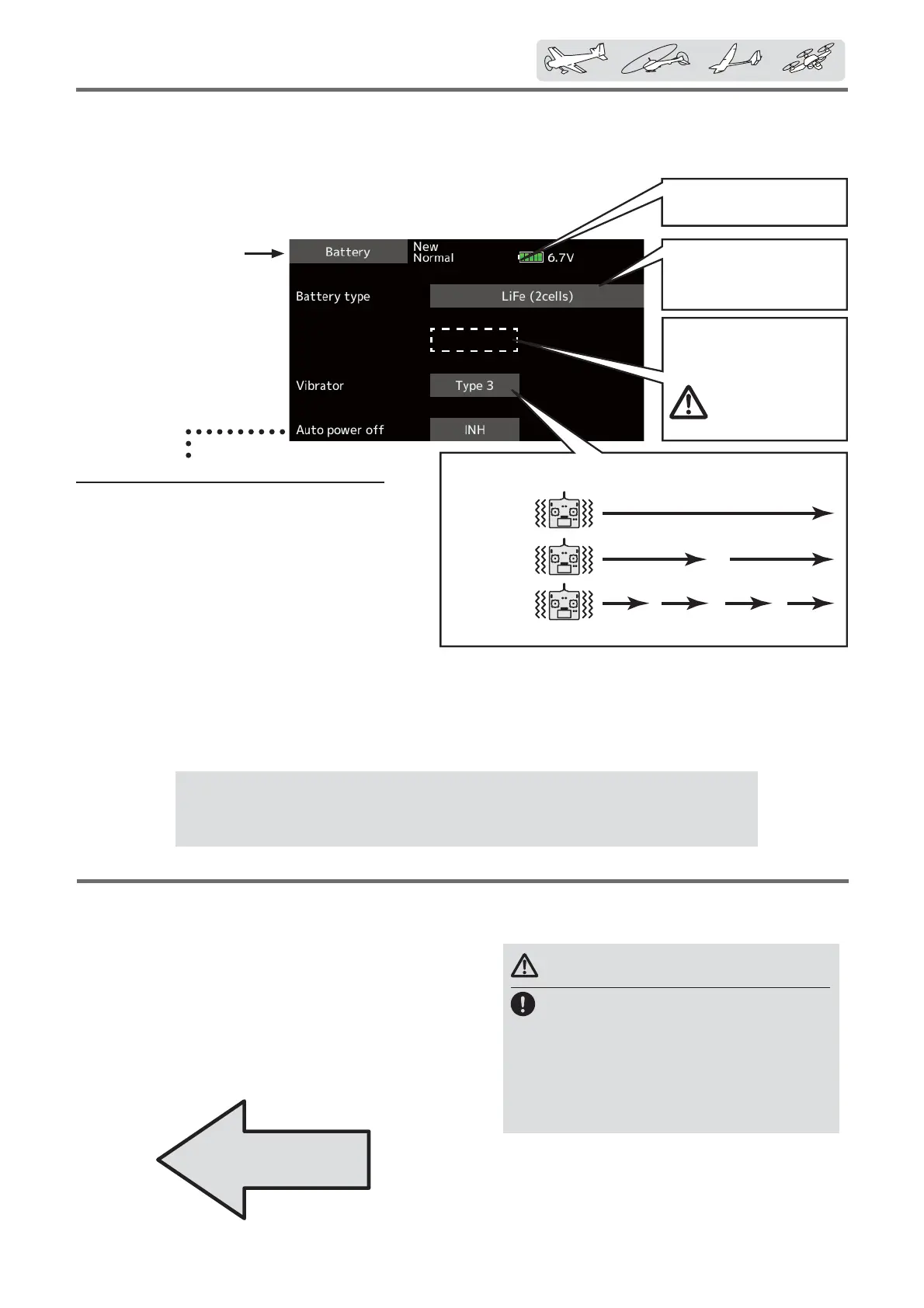 Battery

New
Normal

6.7V

Battery type

LiFe (2cells)

Vibrator

Type 3

Auto power off

INH