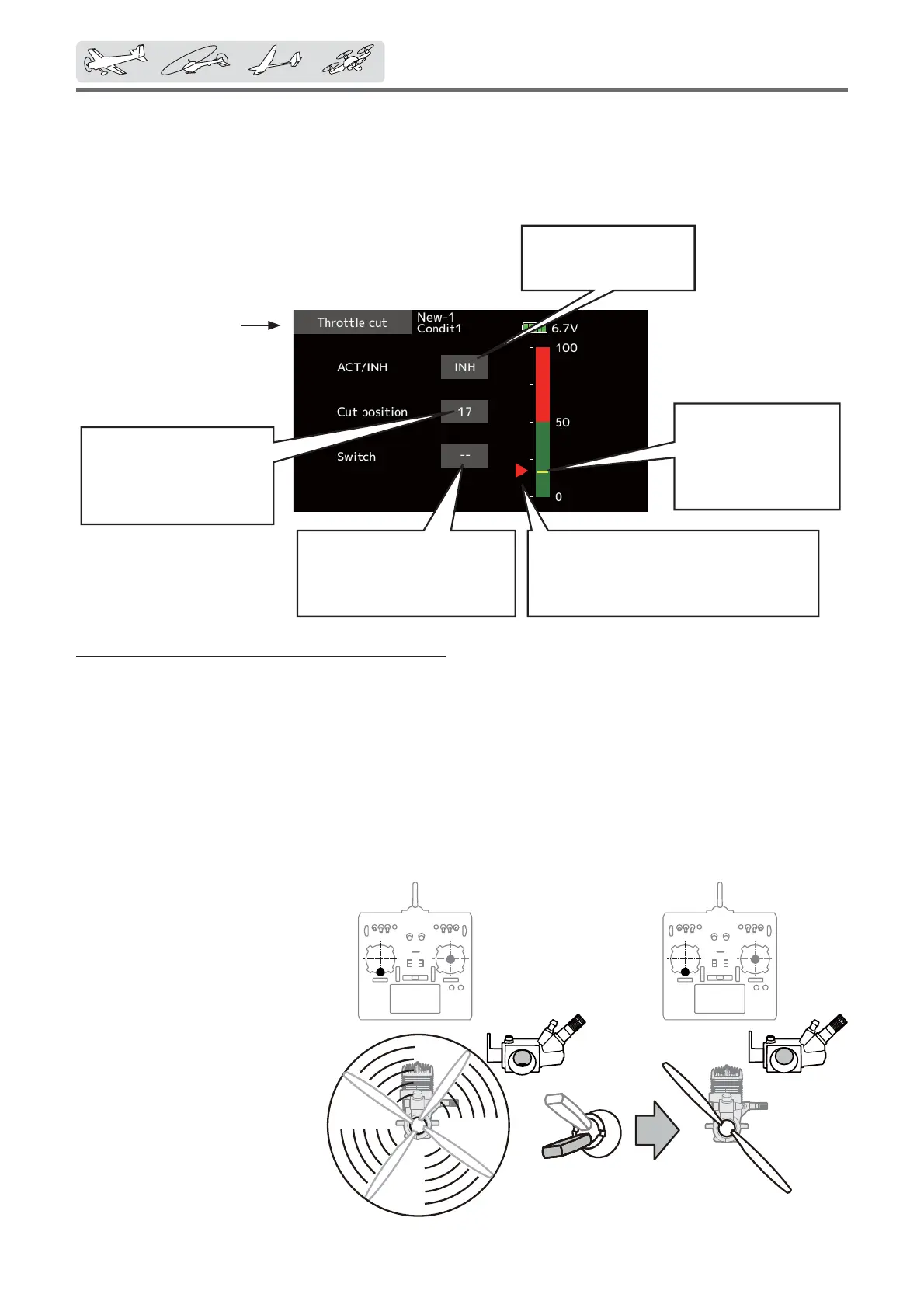 Throttle cut
New-1
Condit1
6.7V
ACT/INH
INH
Cut position
17
Switch
--
100
50
0