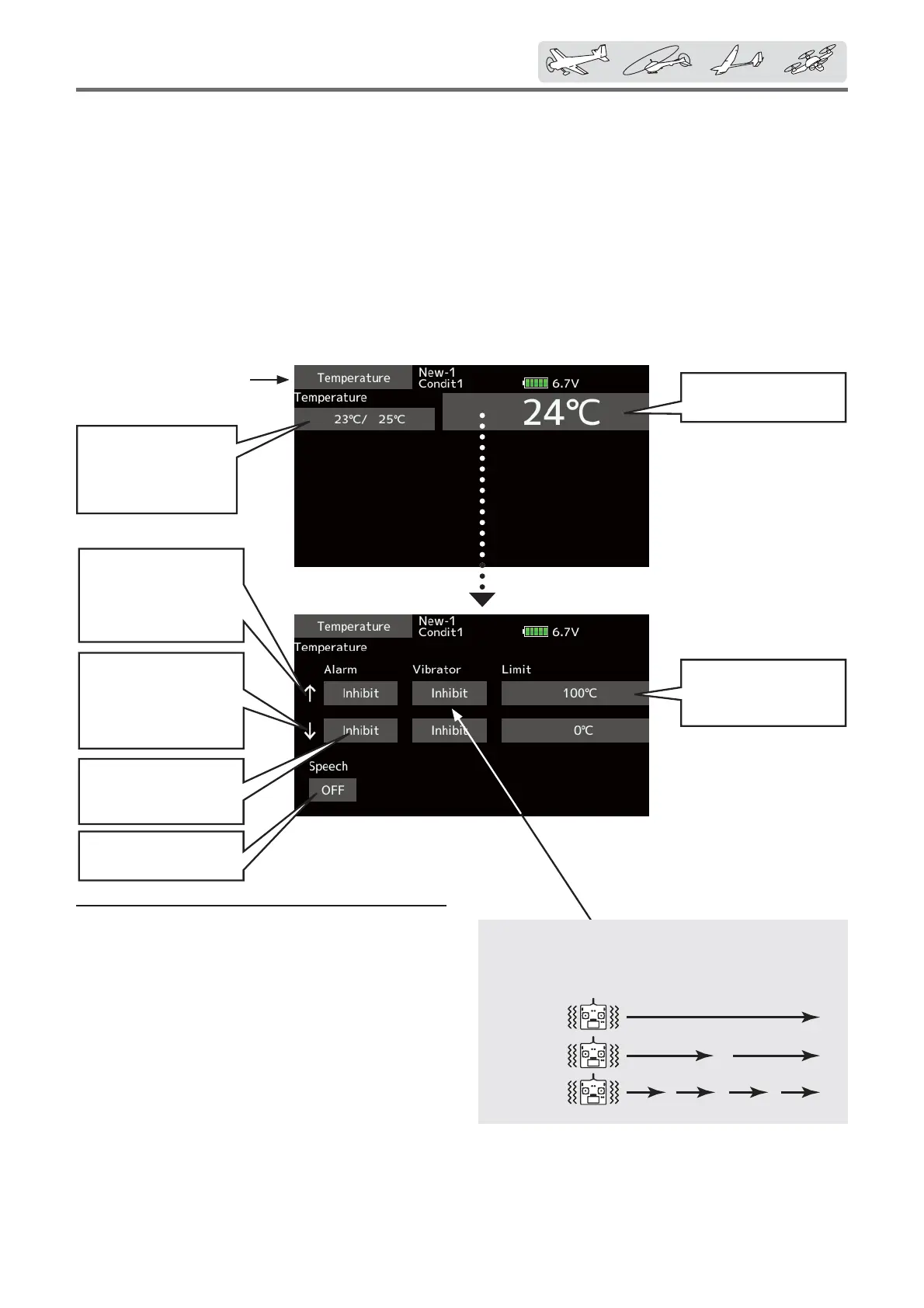 Temperature
New-1
Condit1
6.7V
Temperature
23℃/ 25℃
24℃

Temperature
New-1
Condit1
6.7V
Temperature
Alarm
Vibrator
Limit
↑
Inhibit
Inhibit
100℃
↓
Inhibit
Inhibit
0℃
Speech
OFF