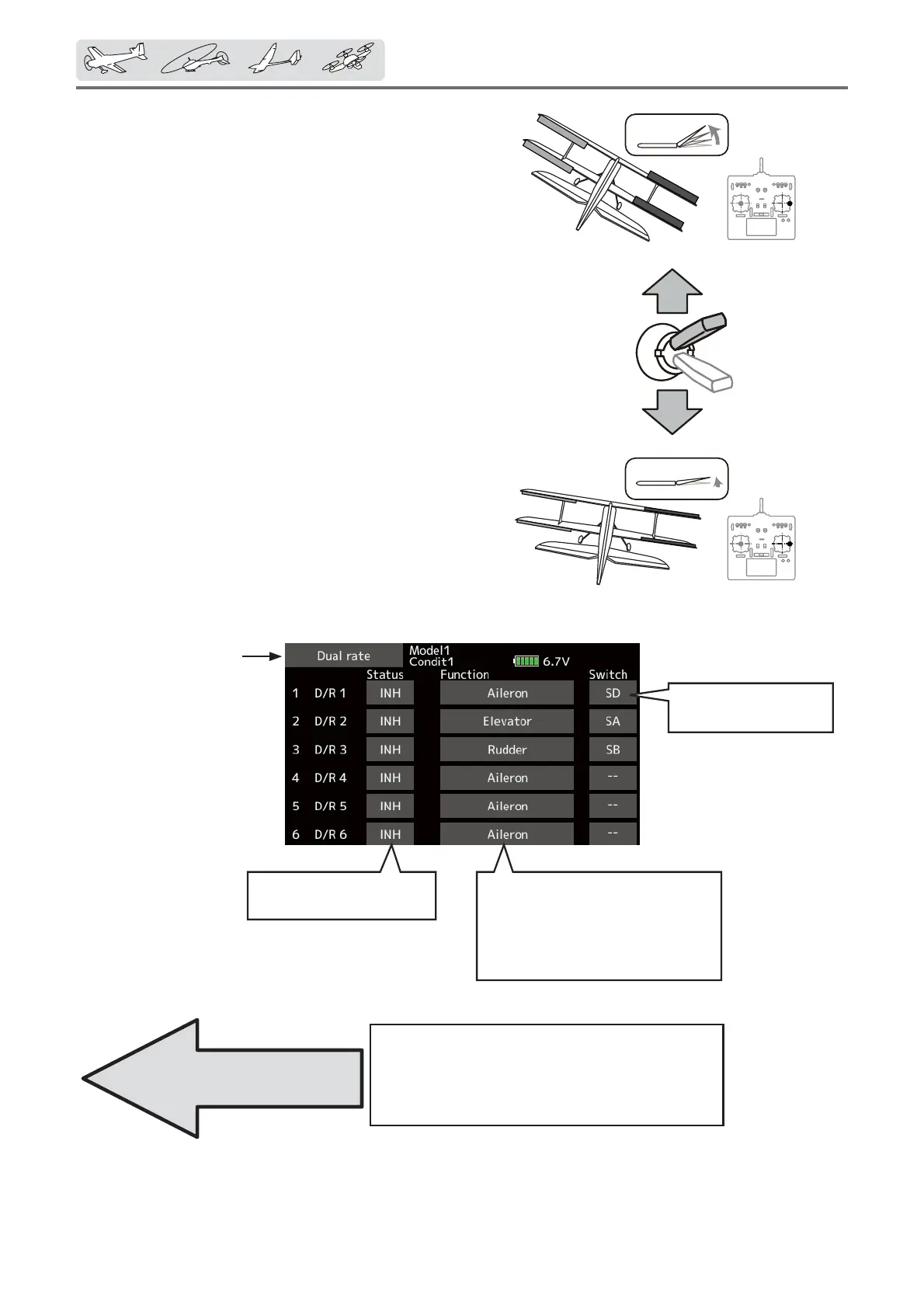 Dual rate

Model1
Condit1

6.7V

| | | Status | Function | Switch |
|---|---|---|---|---|
| 1 | D/R 1 | INH | Aileron | SD |
| 2 | D/R 2 | INH | Elevator | SA |
| 3 | D/R 3 | INH | Rudder | SB |
| 4 | D/R 4 | INH | Aileron | -- |
| 5 | D/R 5 | INH | Aileron | -- |
| 6 | D/R 6 | INH | Aileron | -- |