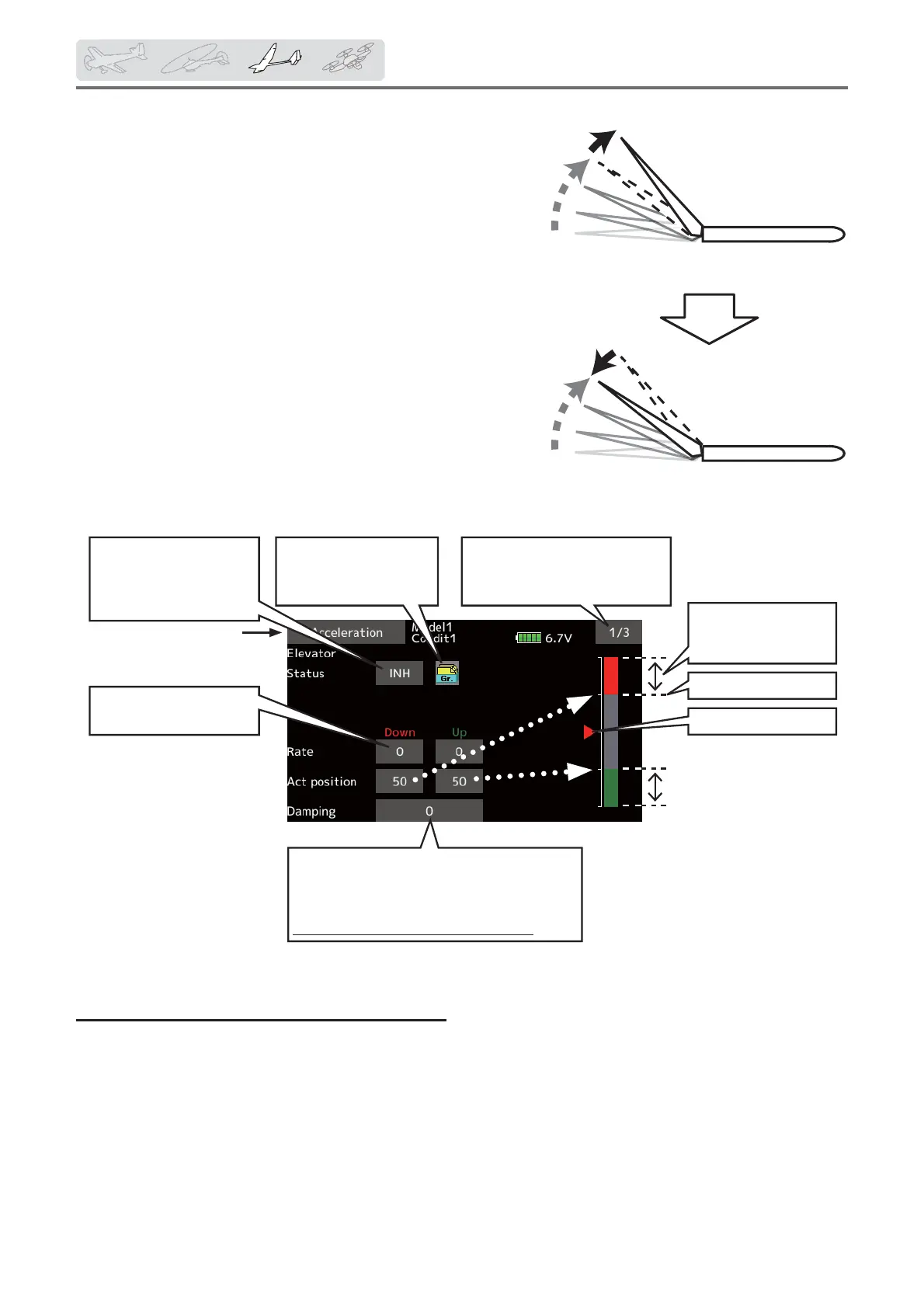 Acceleration

Model1
Condit1

6.7V

1/3

Elevator

Status

INH

Gr.

Down

Up

Rate

0

0

Act position

50

50

Damping

0