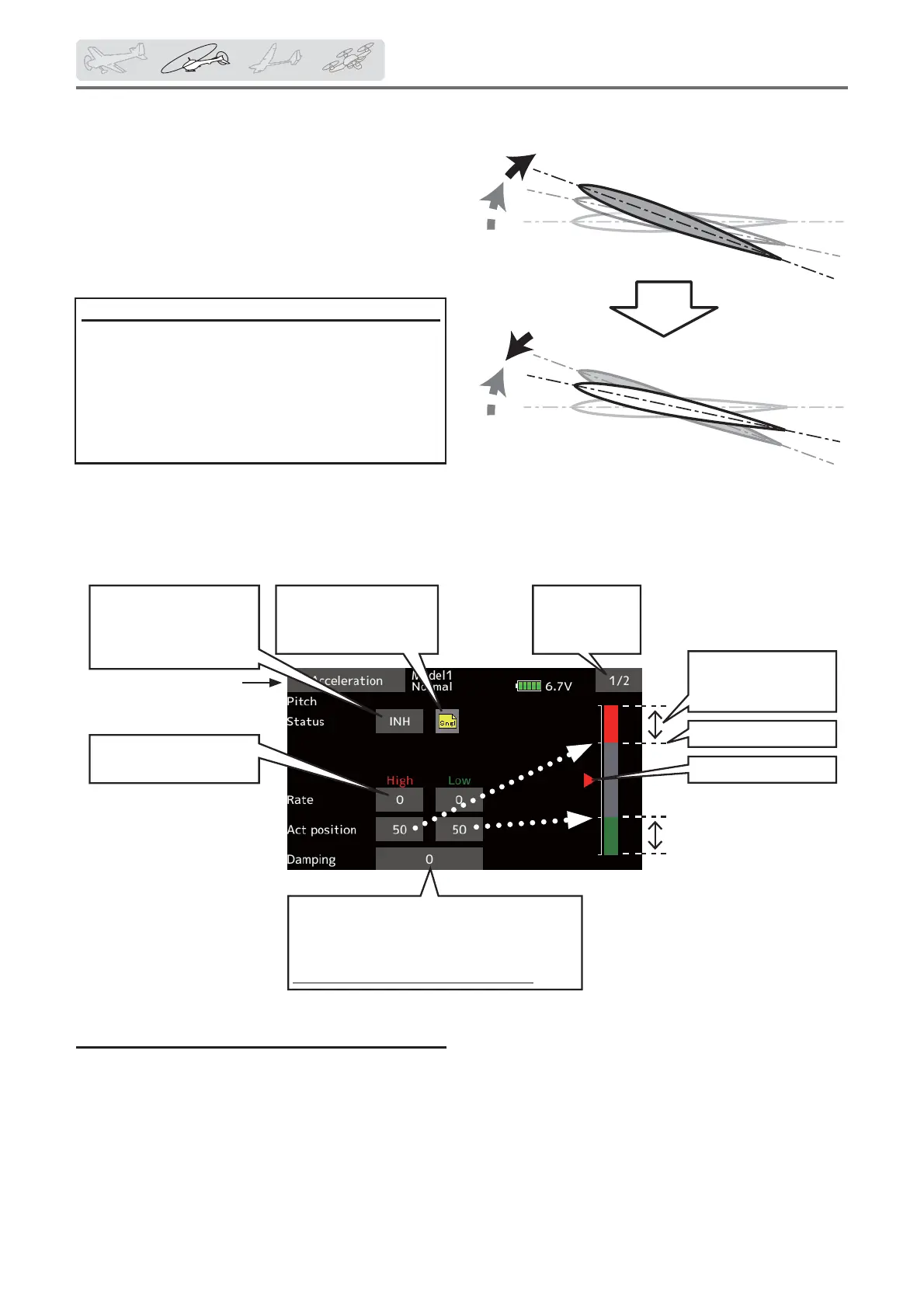 Acceleration

Model1
Normal

6.7V

1/2

Pitch
Status

INH

Sngl

High

Low

Rate

0

0

Act position

50

50

Damping

0