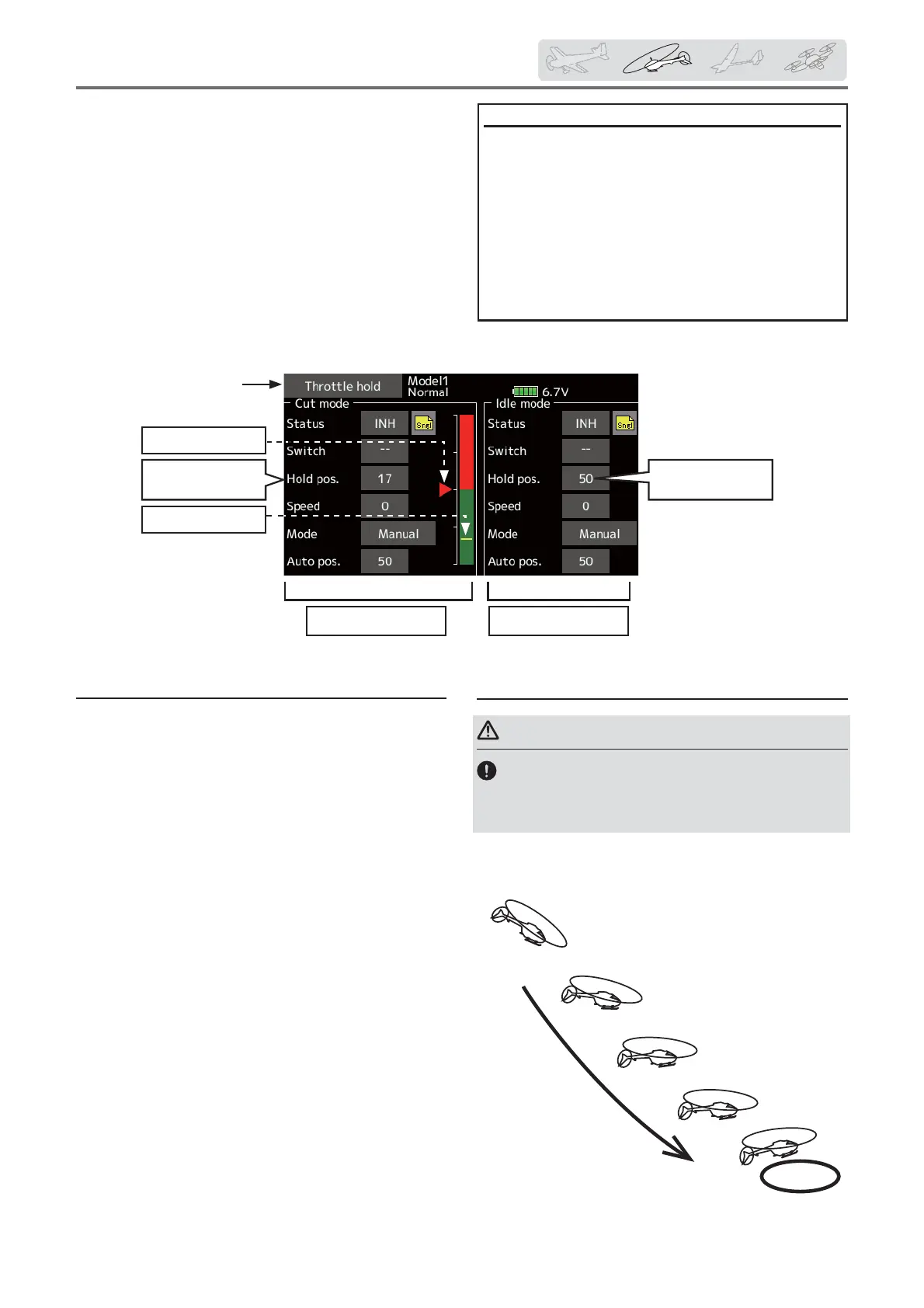 Throttle hold
Model1
Normal
6.7V
Cut mode
Status
INH
Sngl
Switch
--
Hold pos.
17
Speed
0
Mode
Manual
Auto pos.
50
Idle mode
Status
INH
Sngl
Switch
--
Hold pos.
50
Speed
0
Mode
Manual
Auto pos.
50