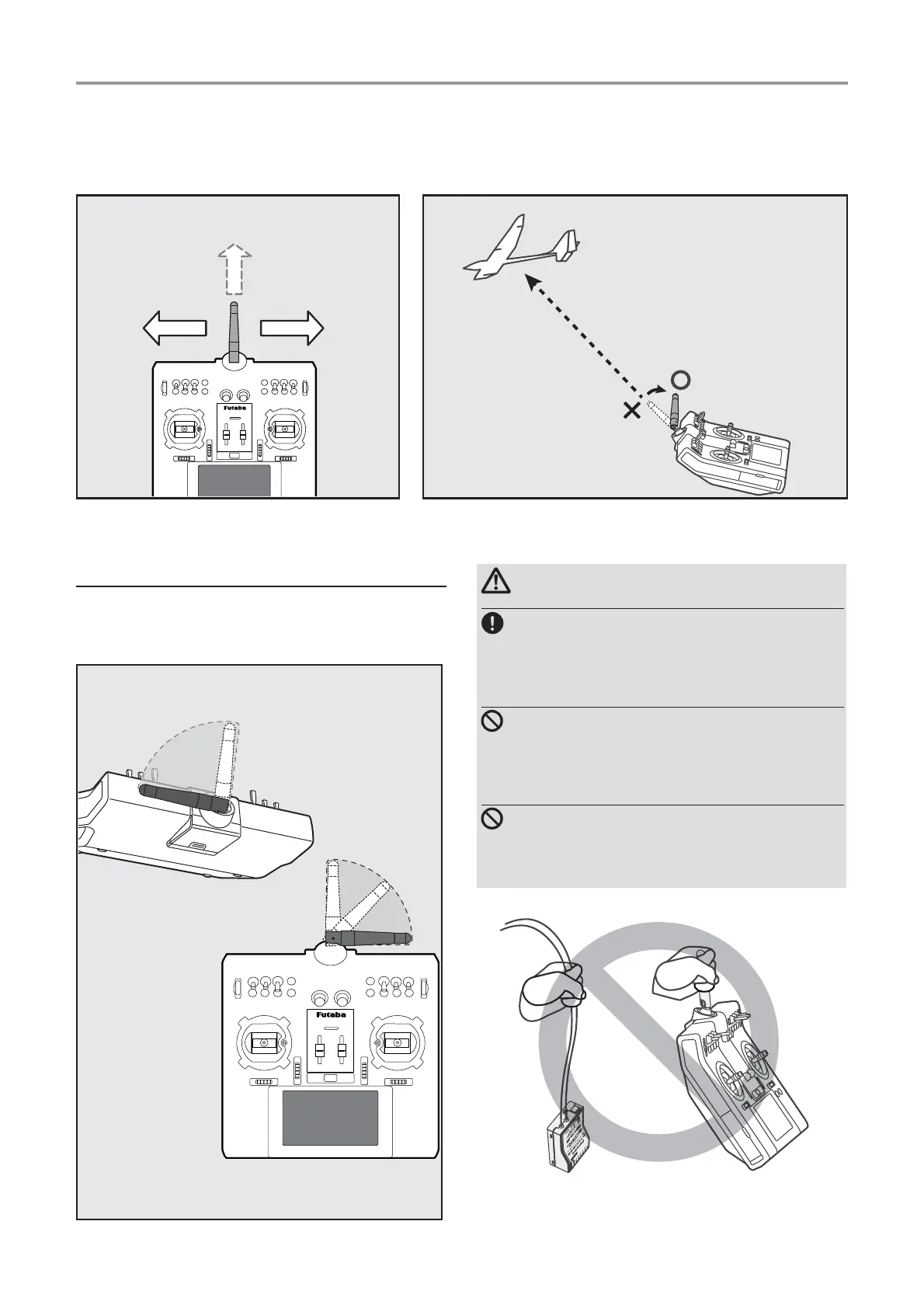 Futaba

Futaba