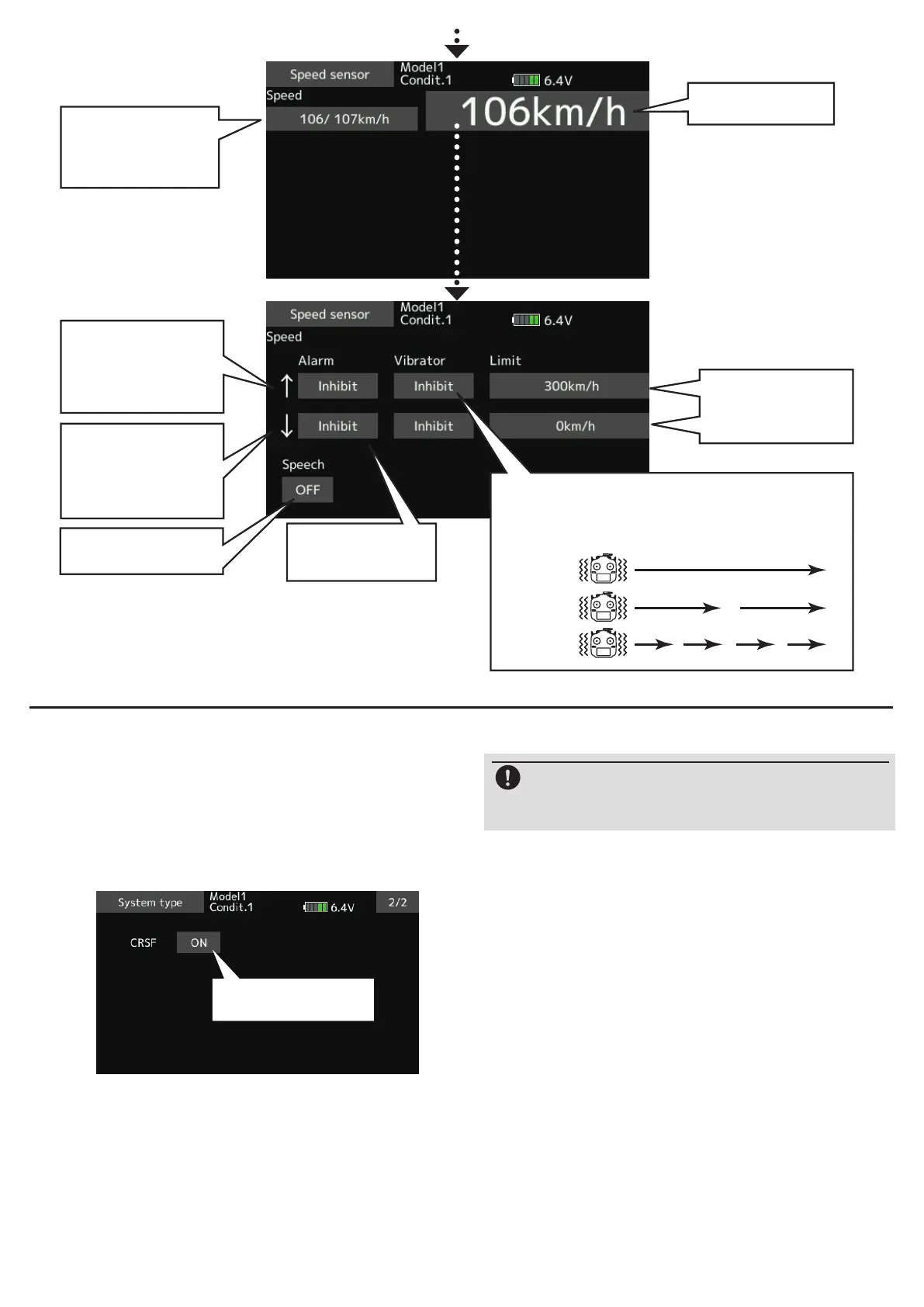 Speed sensor
Model1
Condit.1
6.4V
Speed
106/ 107km/h
106km/h

Speed sensor
Model1
Condit.1
6.4V
Speed
Alarm
Vibrator
Limit
↑
Inhibit
Inhibit
300km/h
↓
Inhibit
Inhibit
0km/h
Speech
OFF

System type
Model1
Condit.1
6.4V
2/2
CRSF
ON