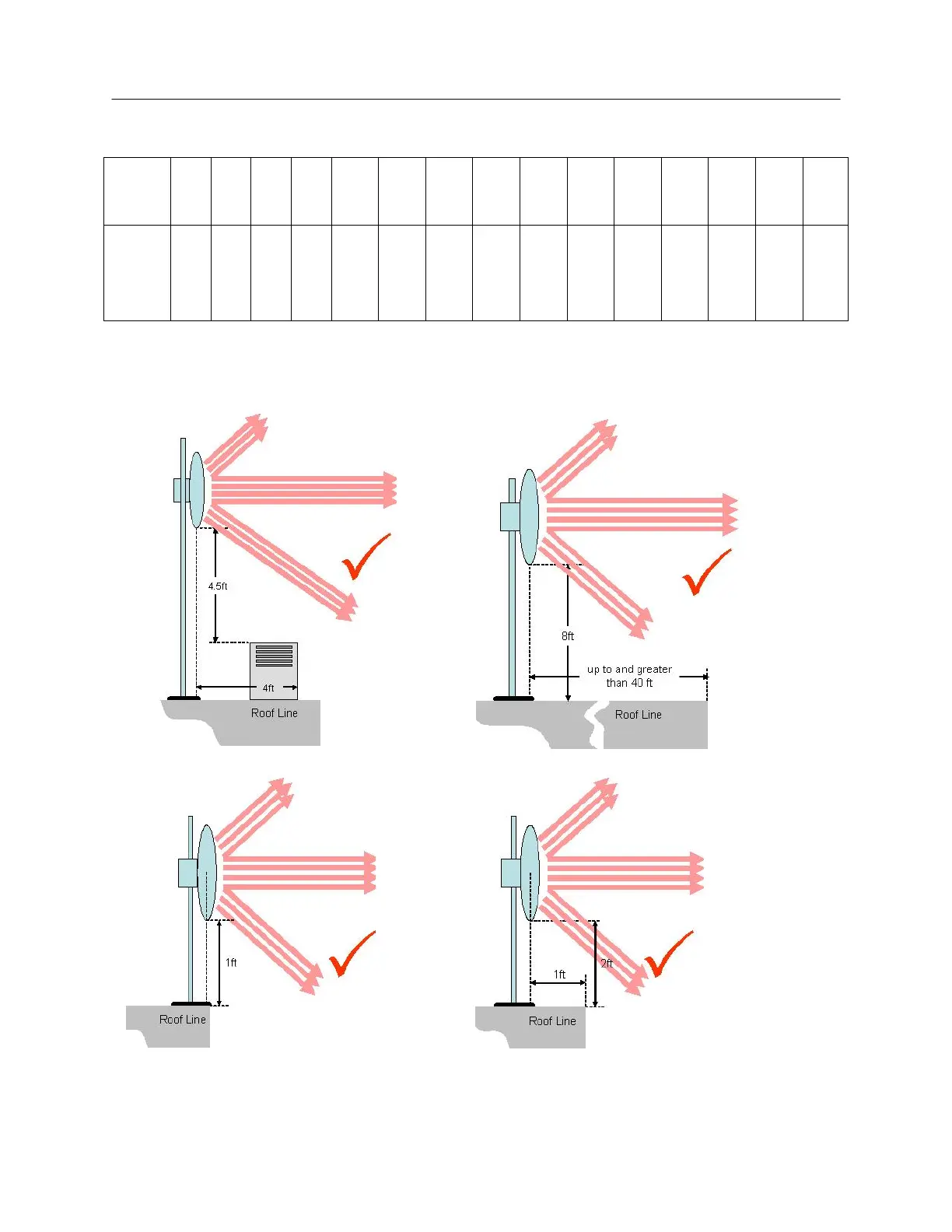 4.5ft

4ft

Roof Line

8ft

up to and greater than 40 ft

Roof Line

1ft

Roof Line

1ft

2ft

Roof Line