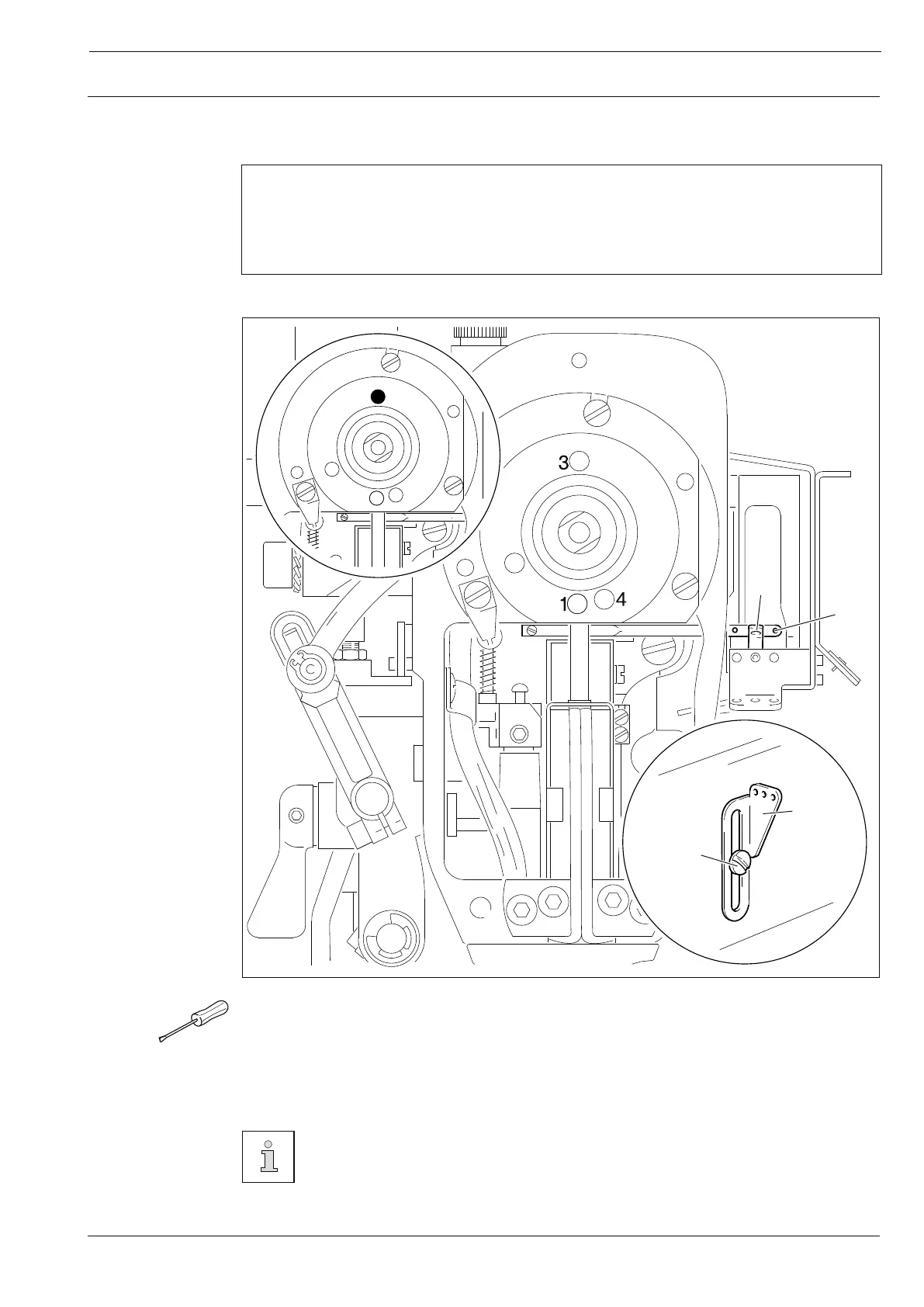 3

1

4