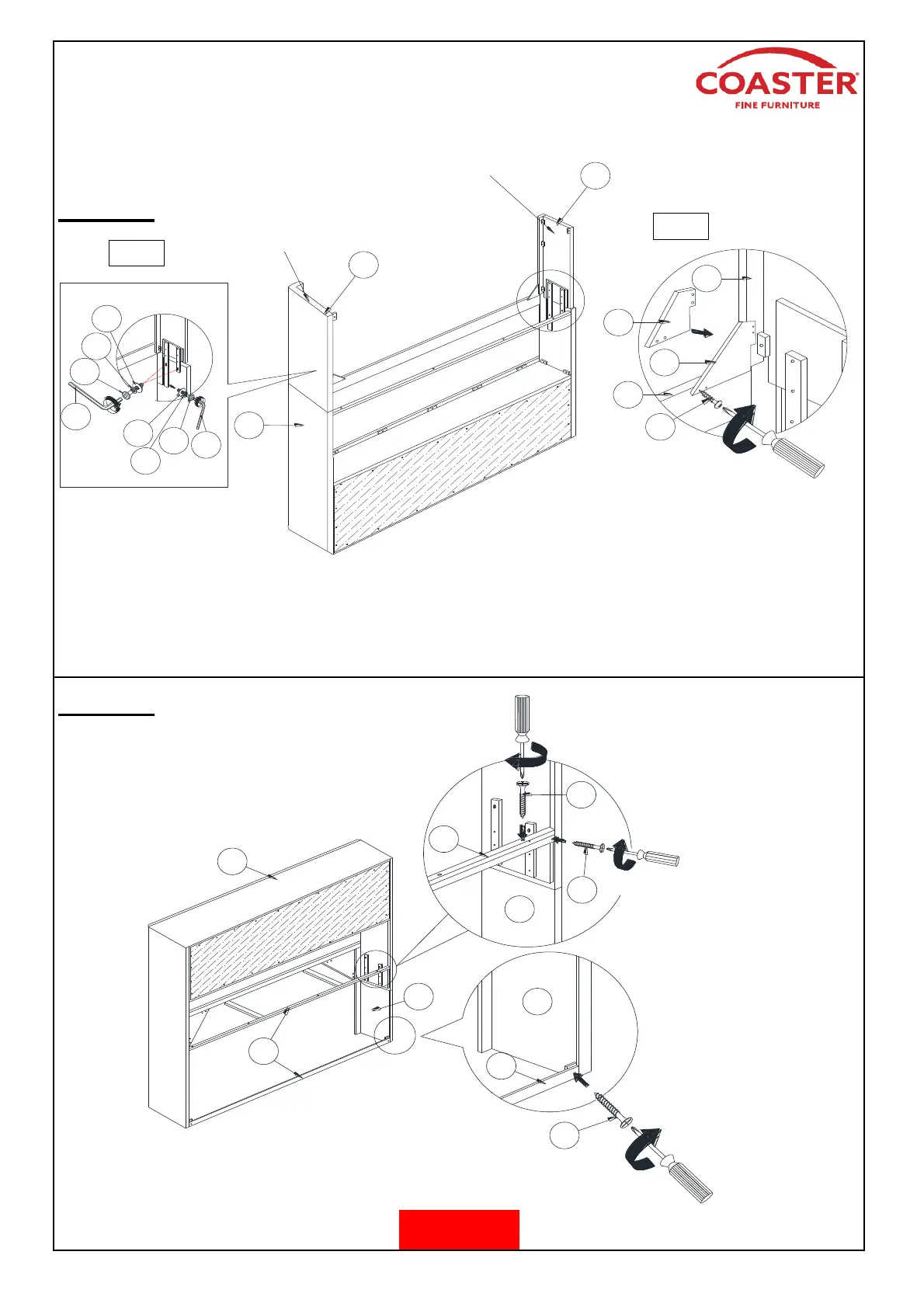 COASTER®
FINE FURNITURE