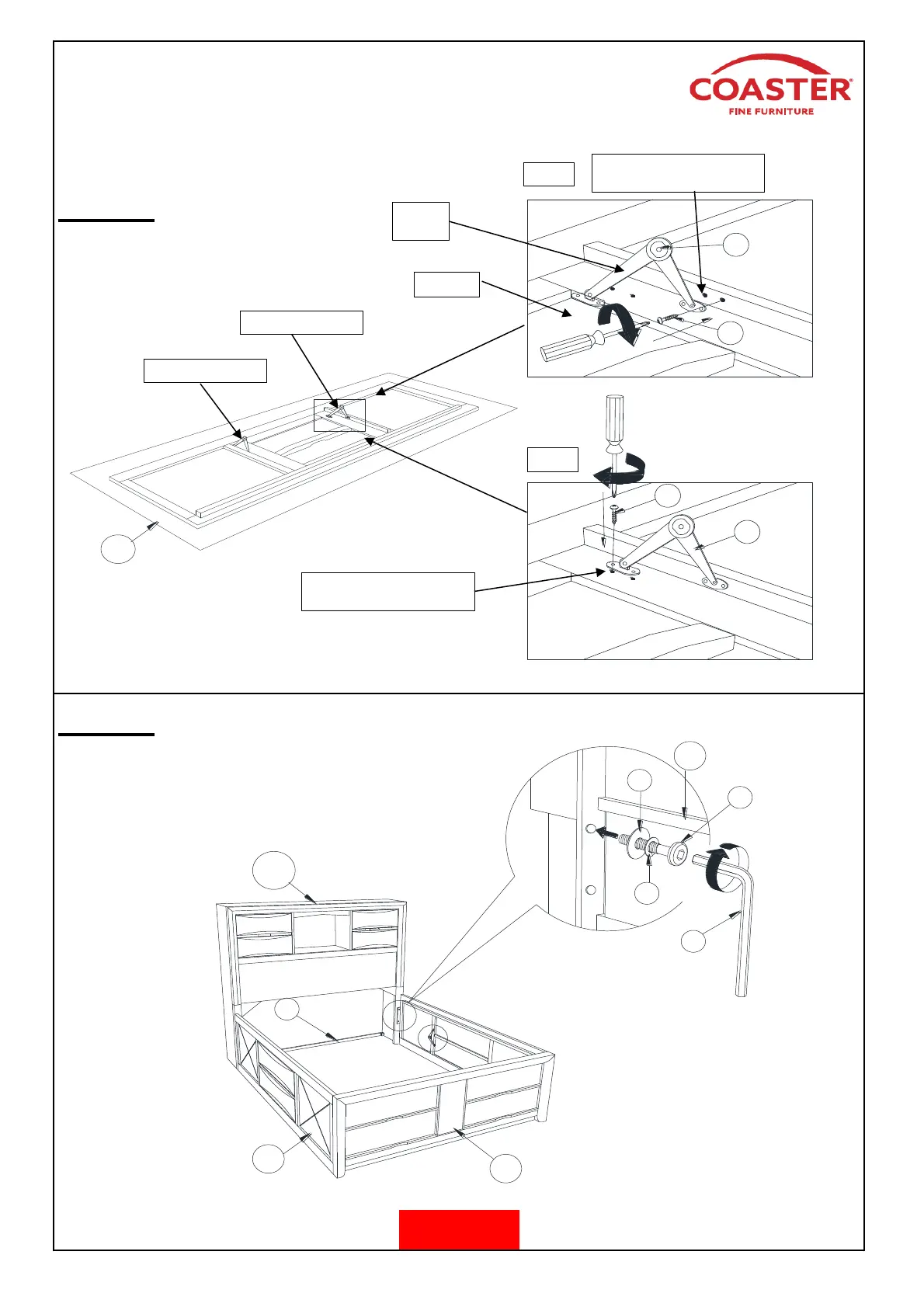 COASTER®
FINE FURNITURE