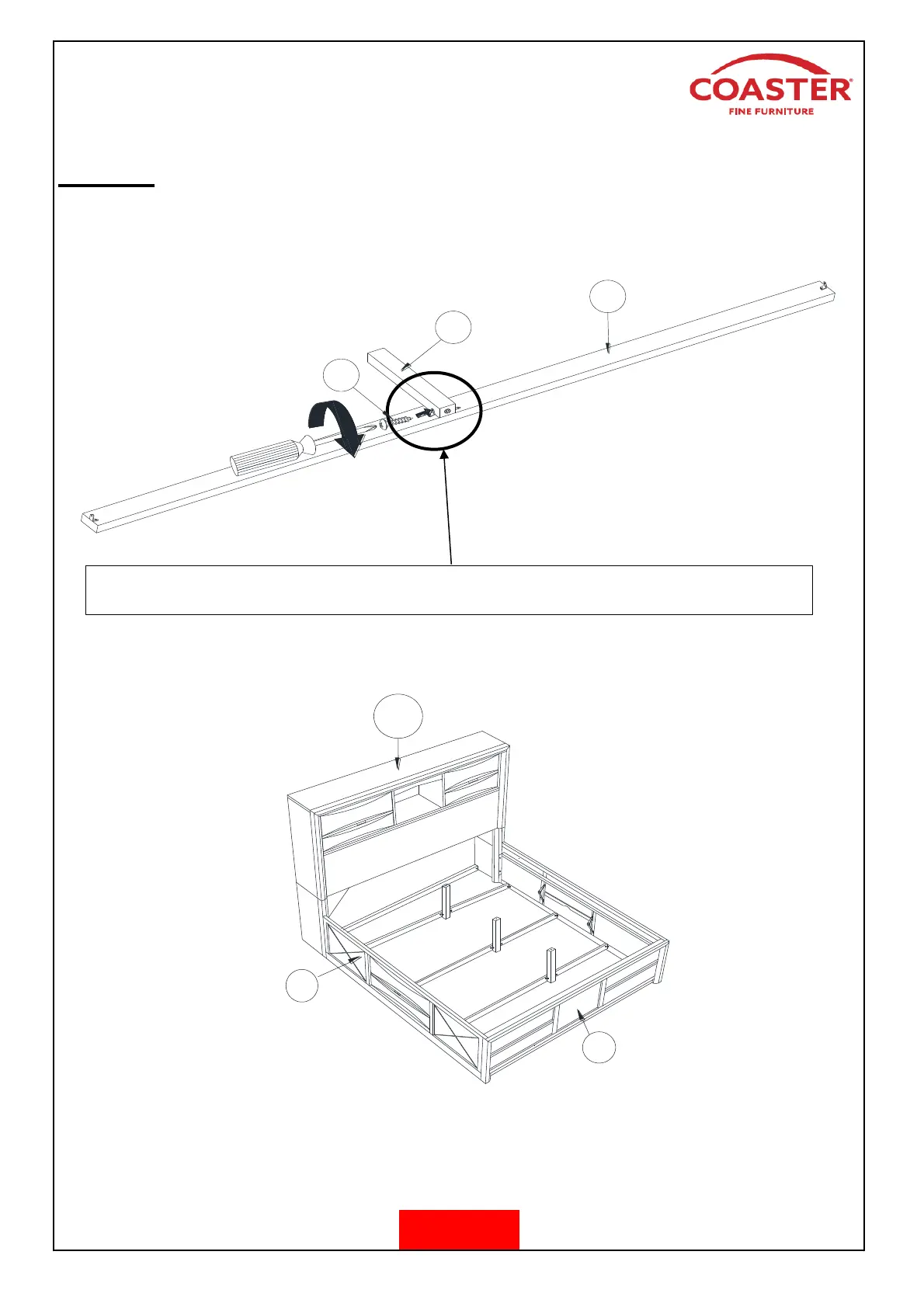 COASTER®
FINE FURNITURE