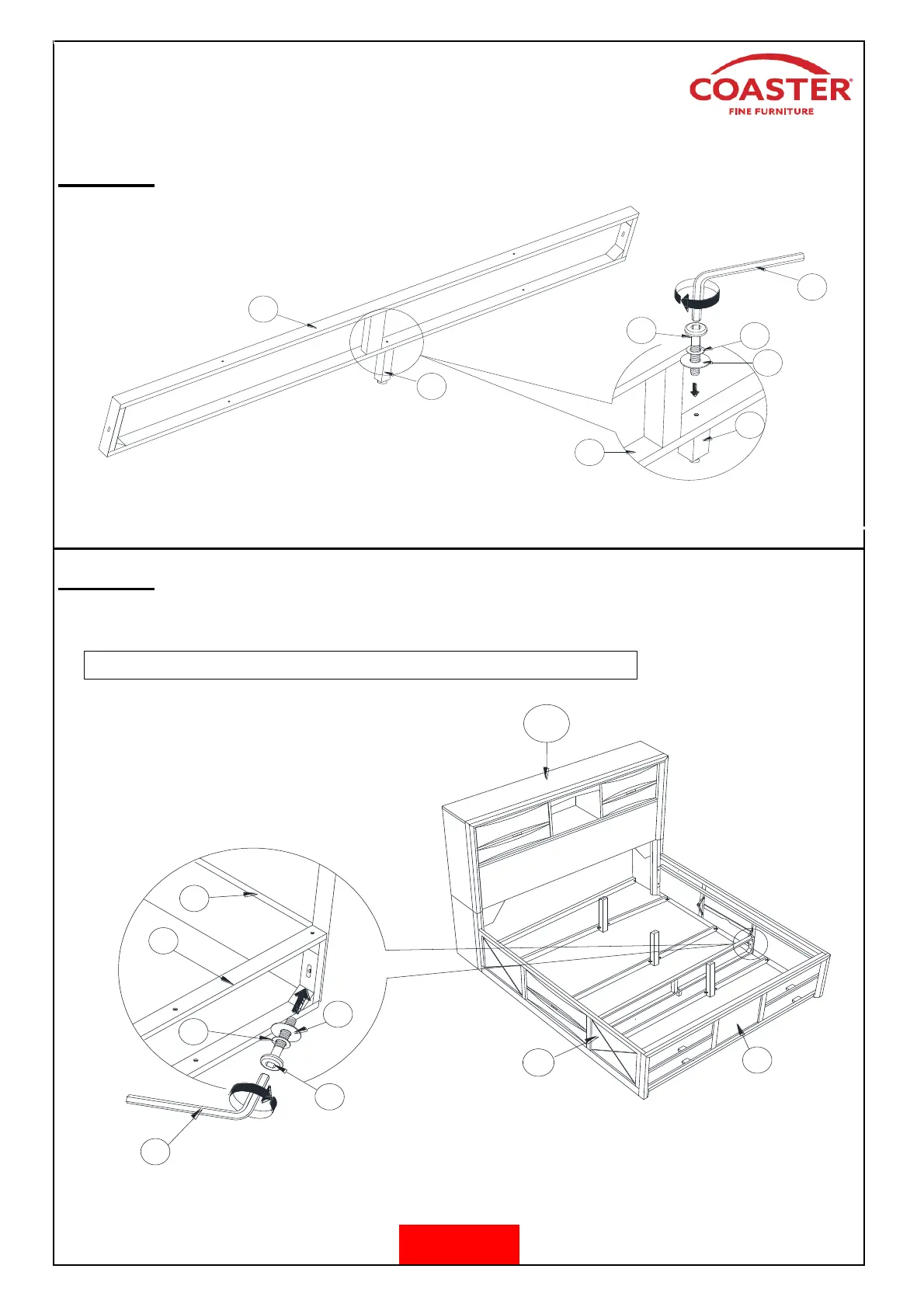 COASTER®
FINE FURNITURE