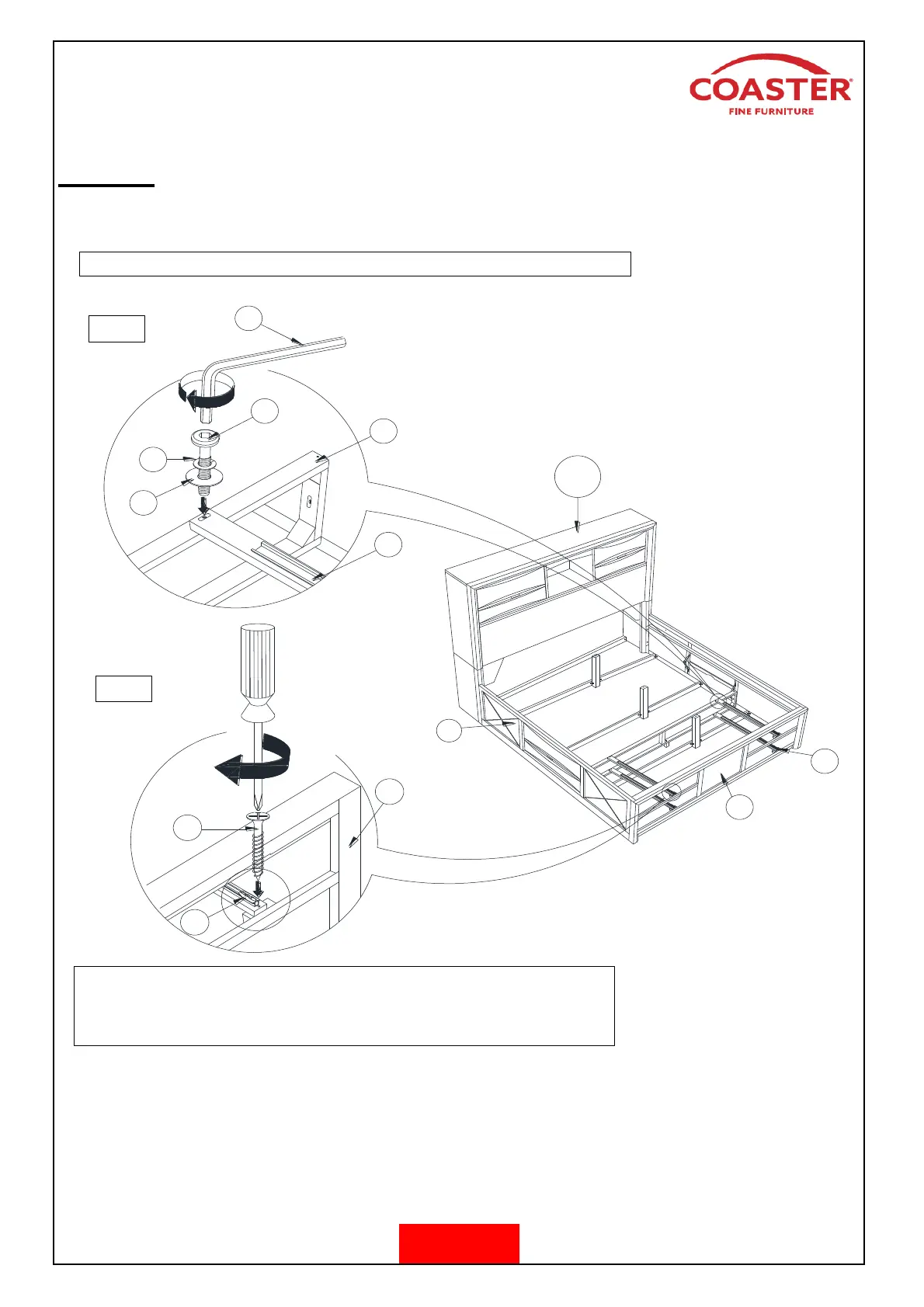 COASTER®
FINE FURNITURE