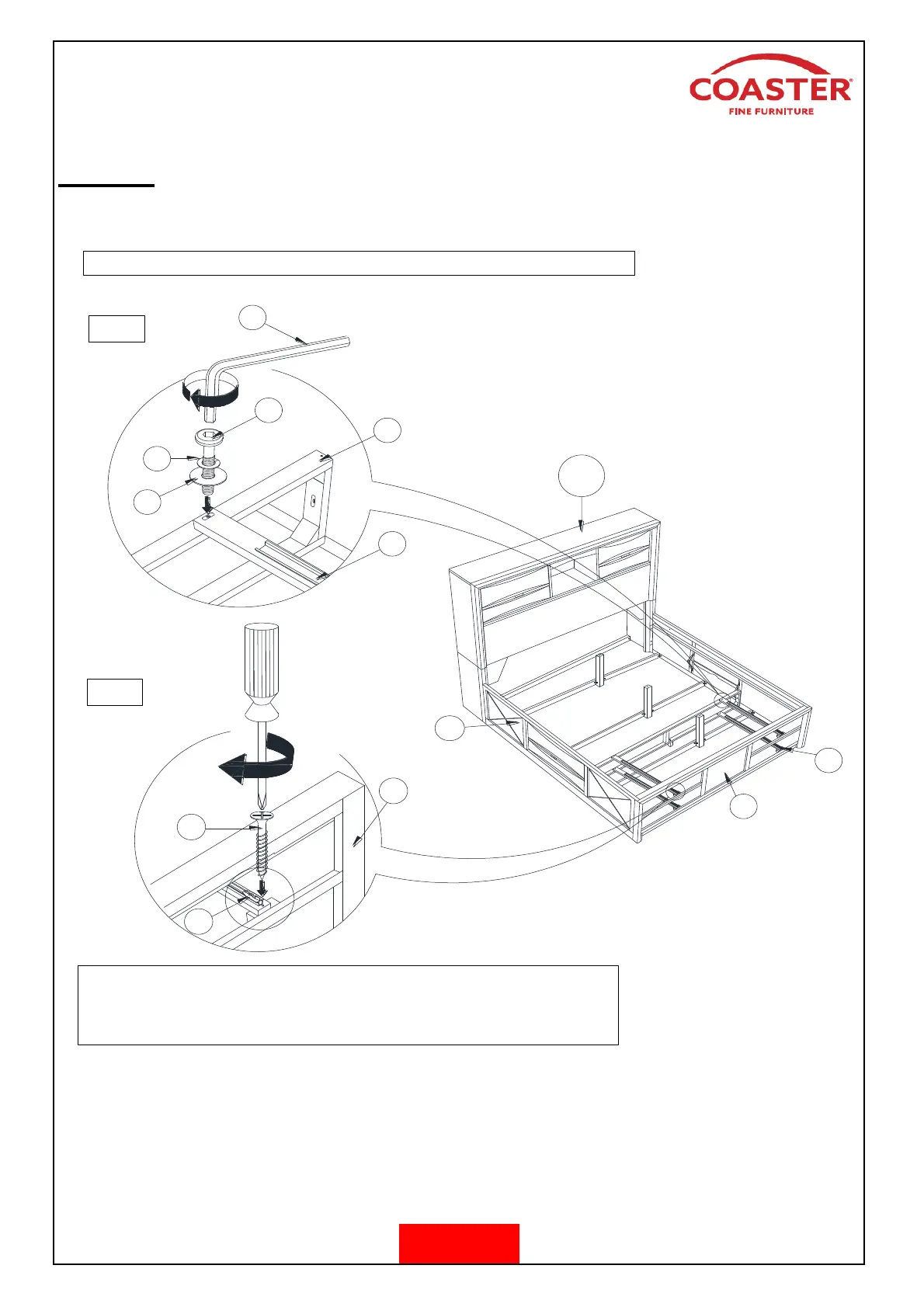 COASTER®
FINE FURNITURE