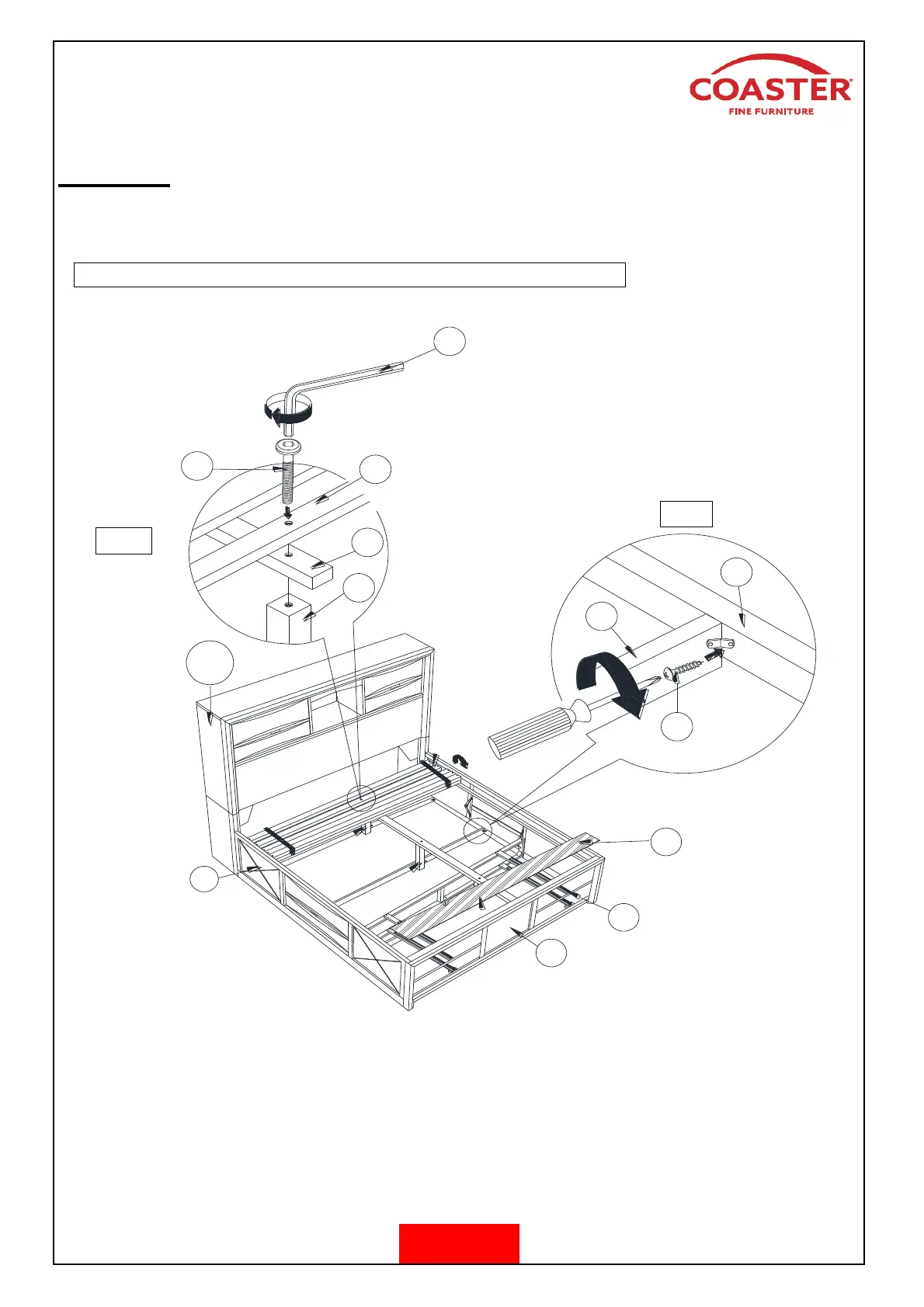 COASTER®
FINE FURNITURE