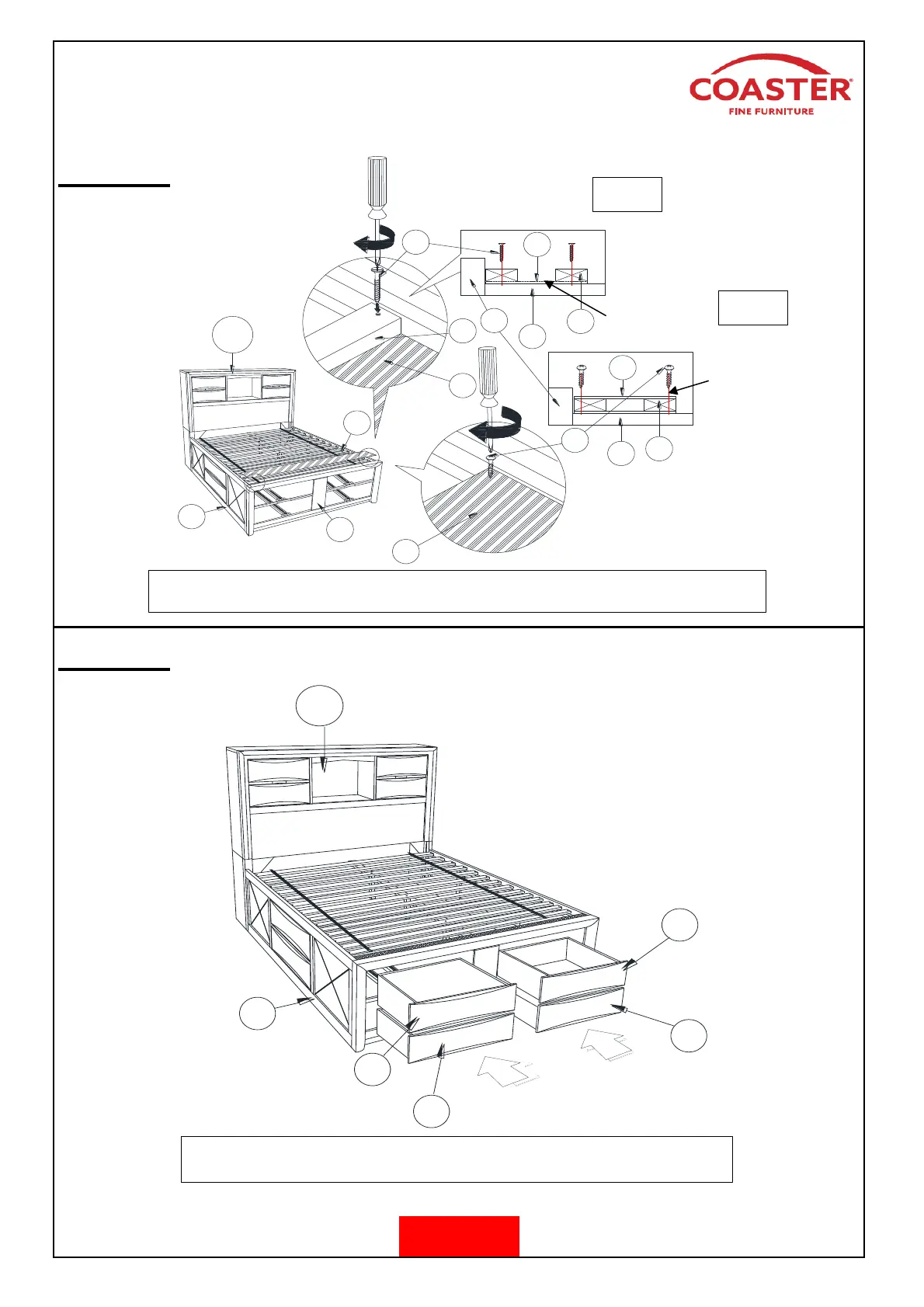 COASTER®
FINE FURNITURE