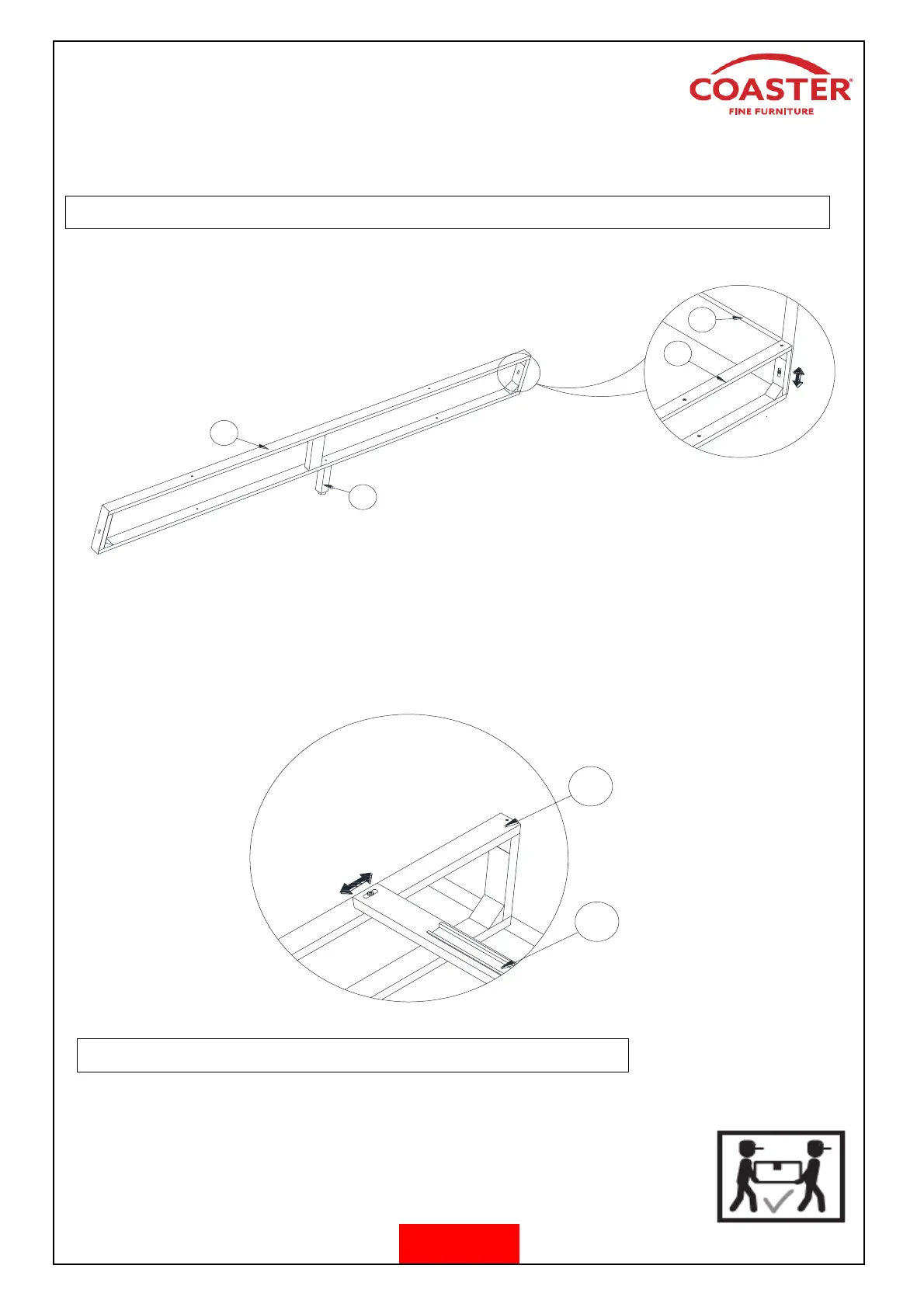 COASTER®
FINE FURNITURE