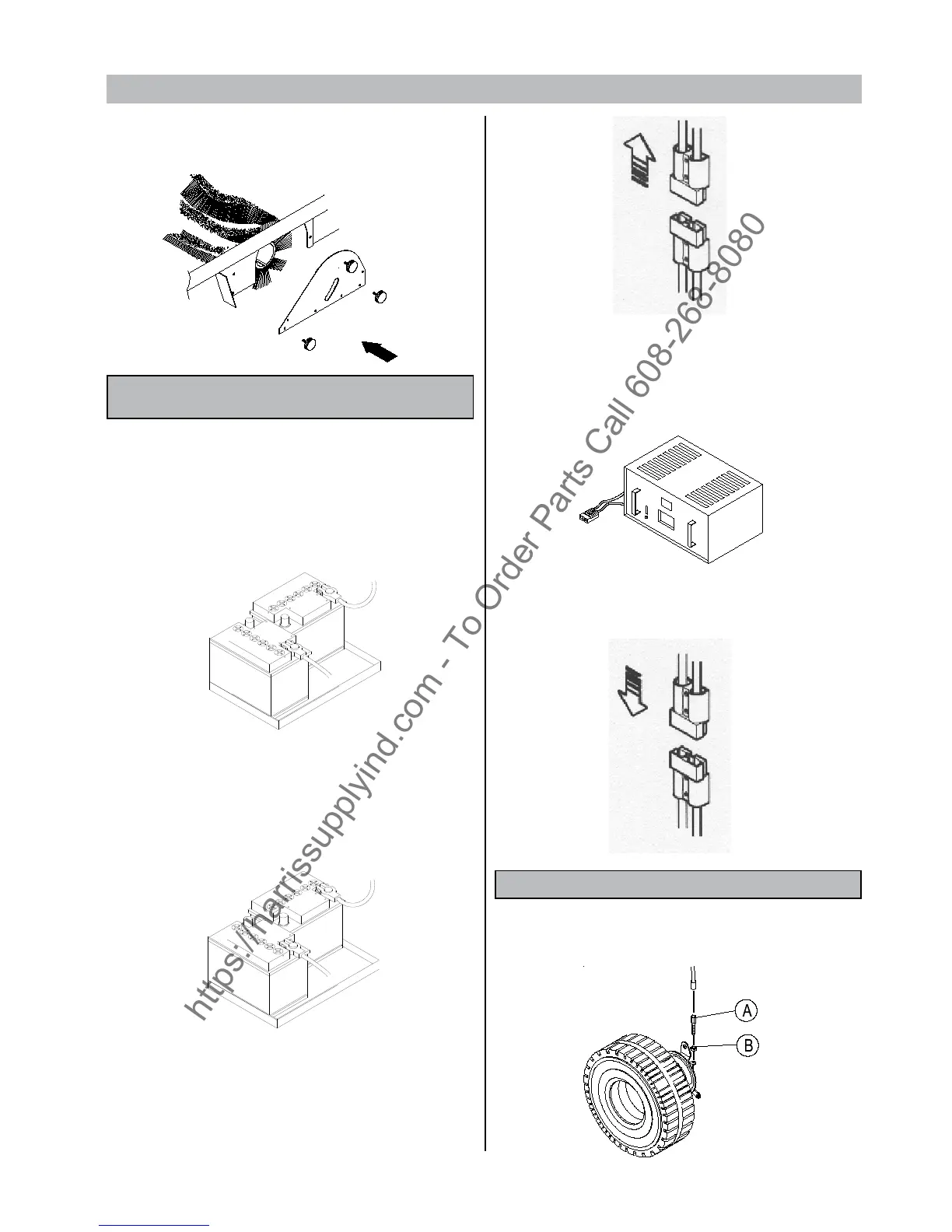 https://harrissupplyind.com - To Order Parts Call 608-268-8080

A

B